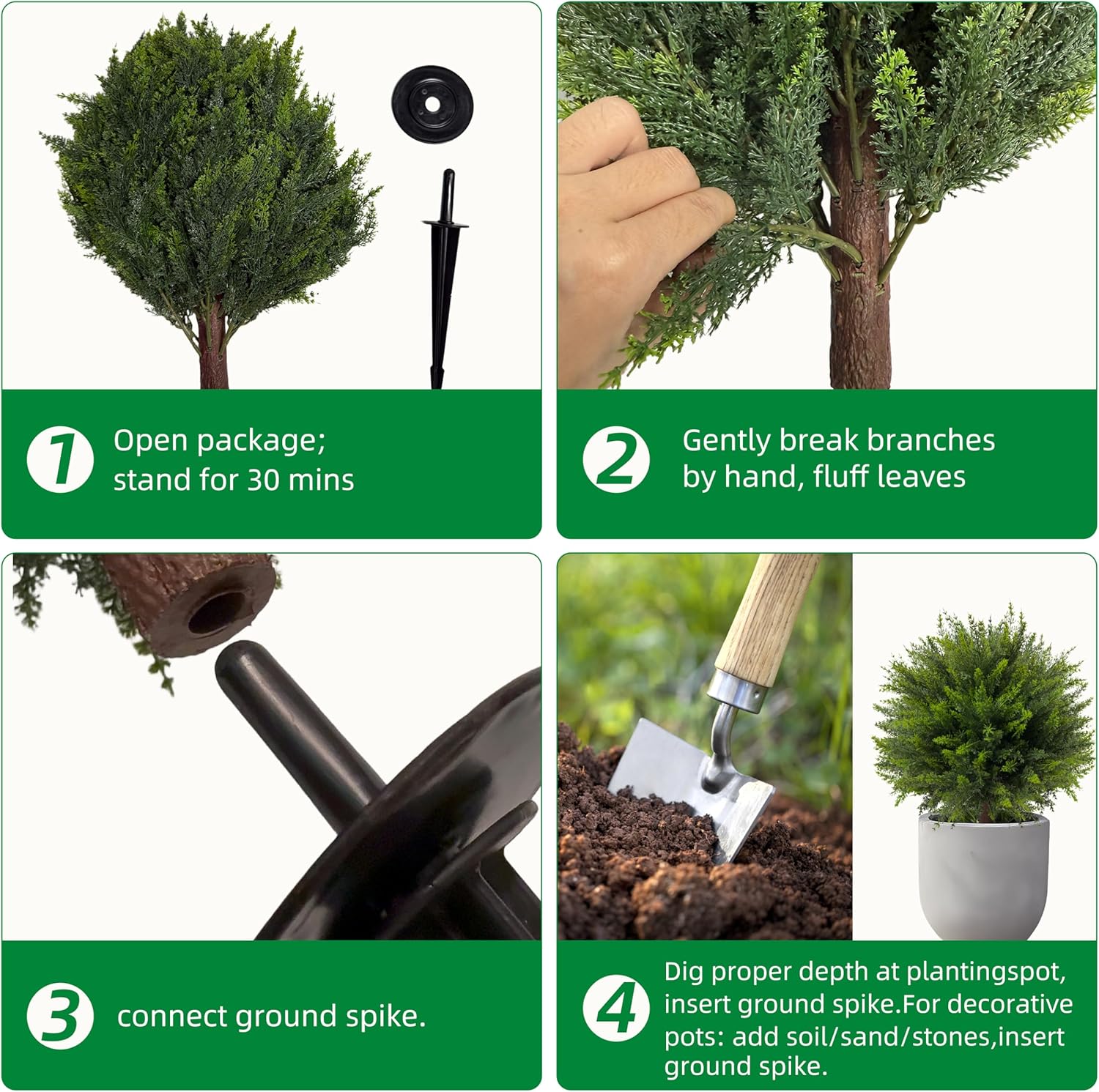 1 Open package; stand for 30 mins

2 Gently break branches by hand, fluff leaves

3 connect ground spike.

4 Dig proper depth at plantingspot, insert ground spike.For decorative pots: add soil/sand/stones,insert ground spike.