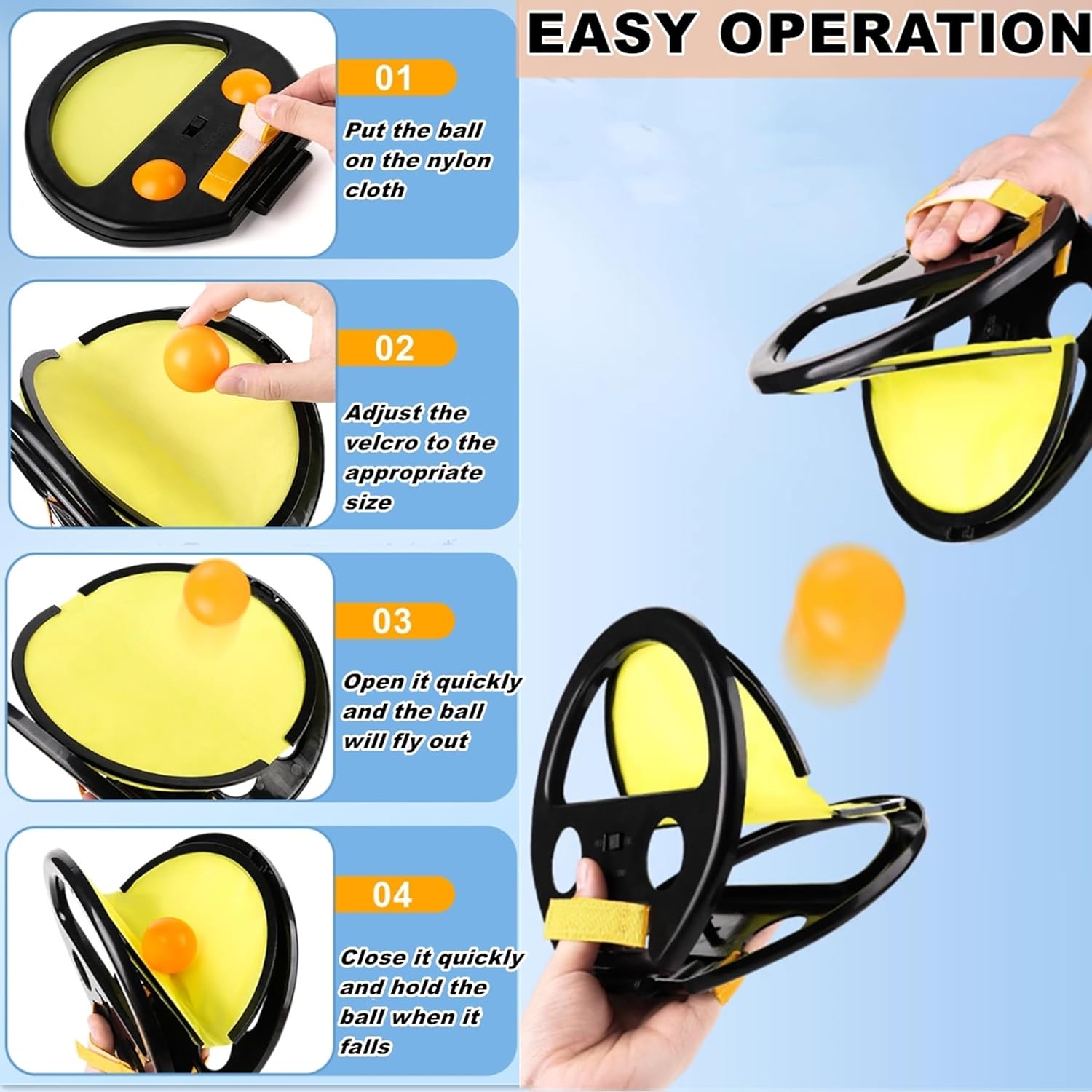 EASY OPERATION

01

Put the ball on the nylon cloth

02

Adjust the velcro to the appropriate size

03

Open it quickly and the ball will fly out

04

Close it quickly and hold the ball when it falls