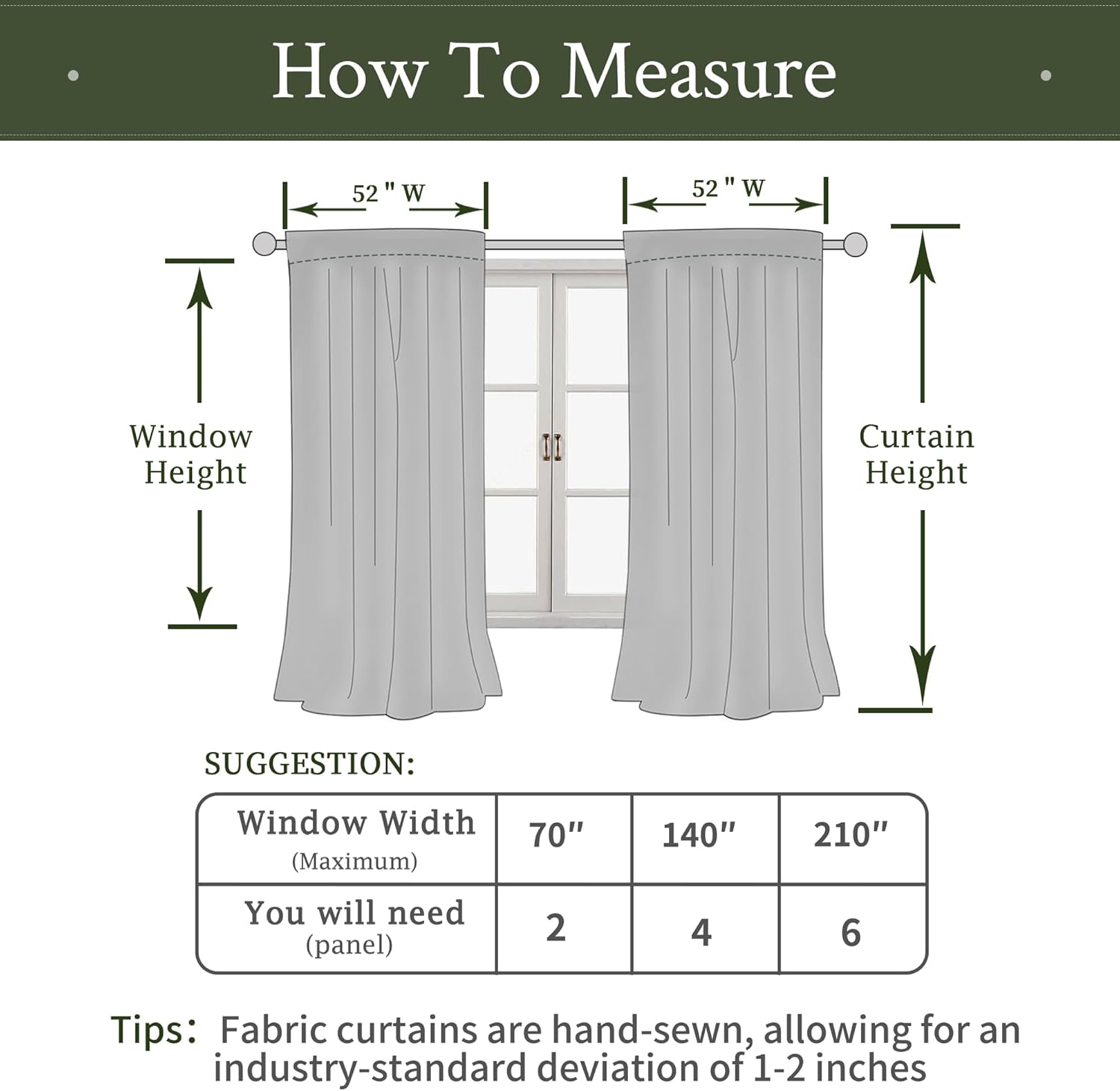 How To Measure

52 " W

52 " W

Window Height

Curtain Height

SUGGESTION:

| Window Width (Maximum) | 70″ | 140″ | 210″ |
|---|---|---|---|
| You will need (panel) | 2 | 4 | 6 |

Tips: Fabric curtains are hand-sewn, allowing for an industry-standard deviation of 1-2 inches