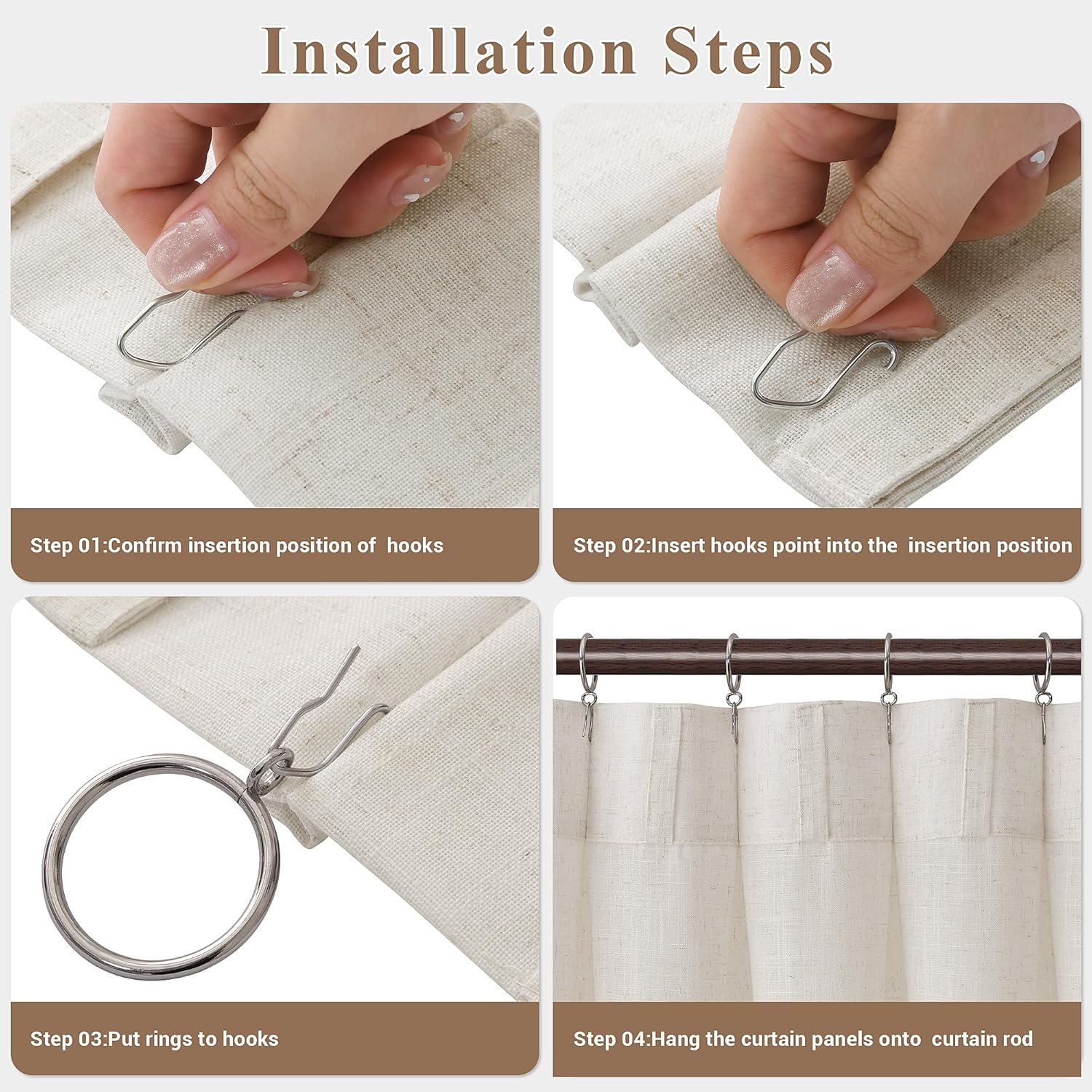 Installation Steps

Step 01:Confirm insertion position of hooks

Step 02:Insert hooks point into the insertion position

Step 03:Put rings to hooks

Step 04:Hang the curtain panels onto curtain rod