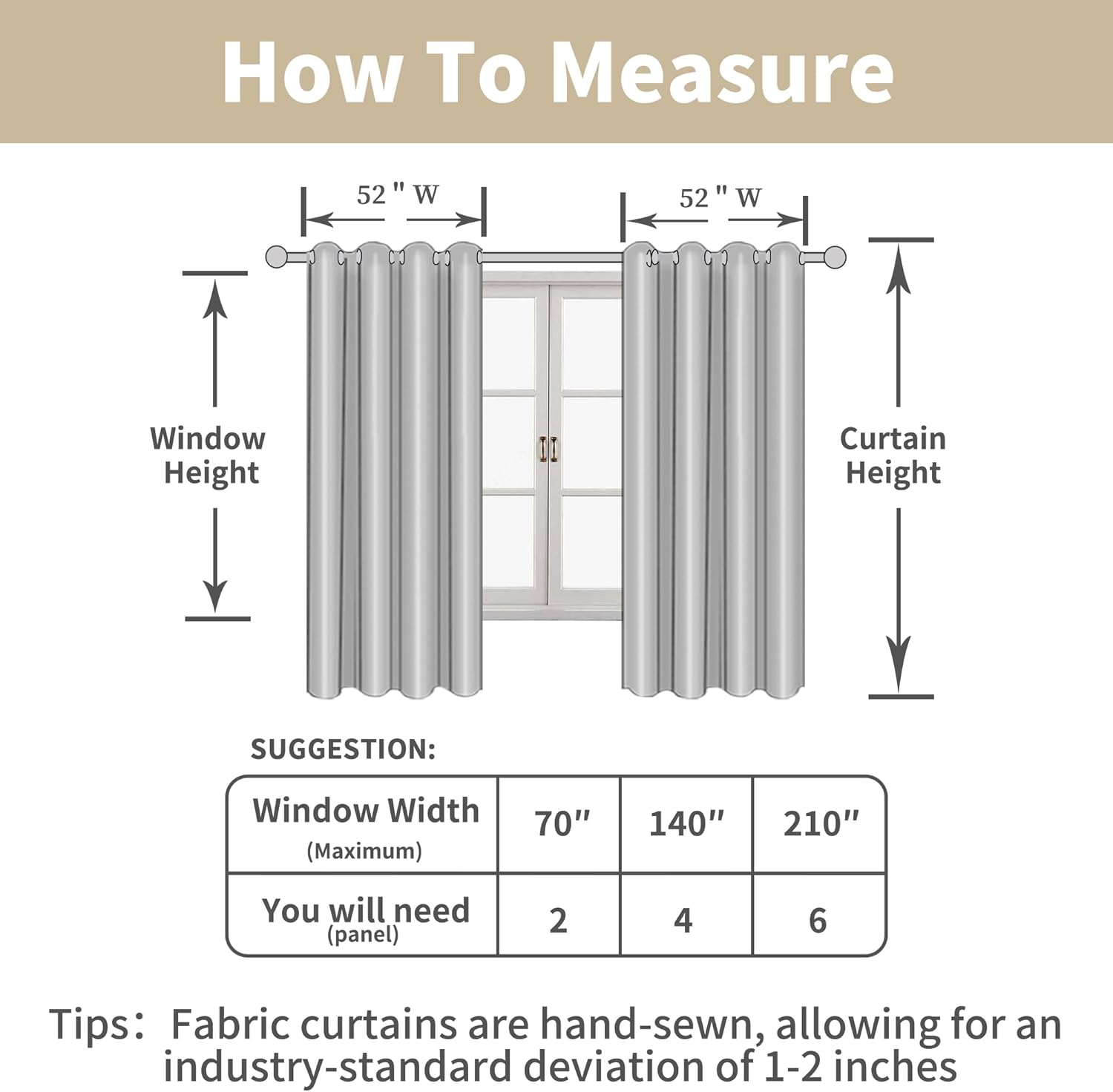 How To Measure

52 " W

52 " W

Window Height

Curtain Height

SUGGESTION:

| Window Width (Maximum) | 70″ | 140″ | 210″ |
|---|---|---|---|
| You will need (panel) | 2 | 4 | 6 |

Tips: Fabric curtains are hand-sewn, allowing for an industry-standard deviation of 1-2 inches