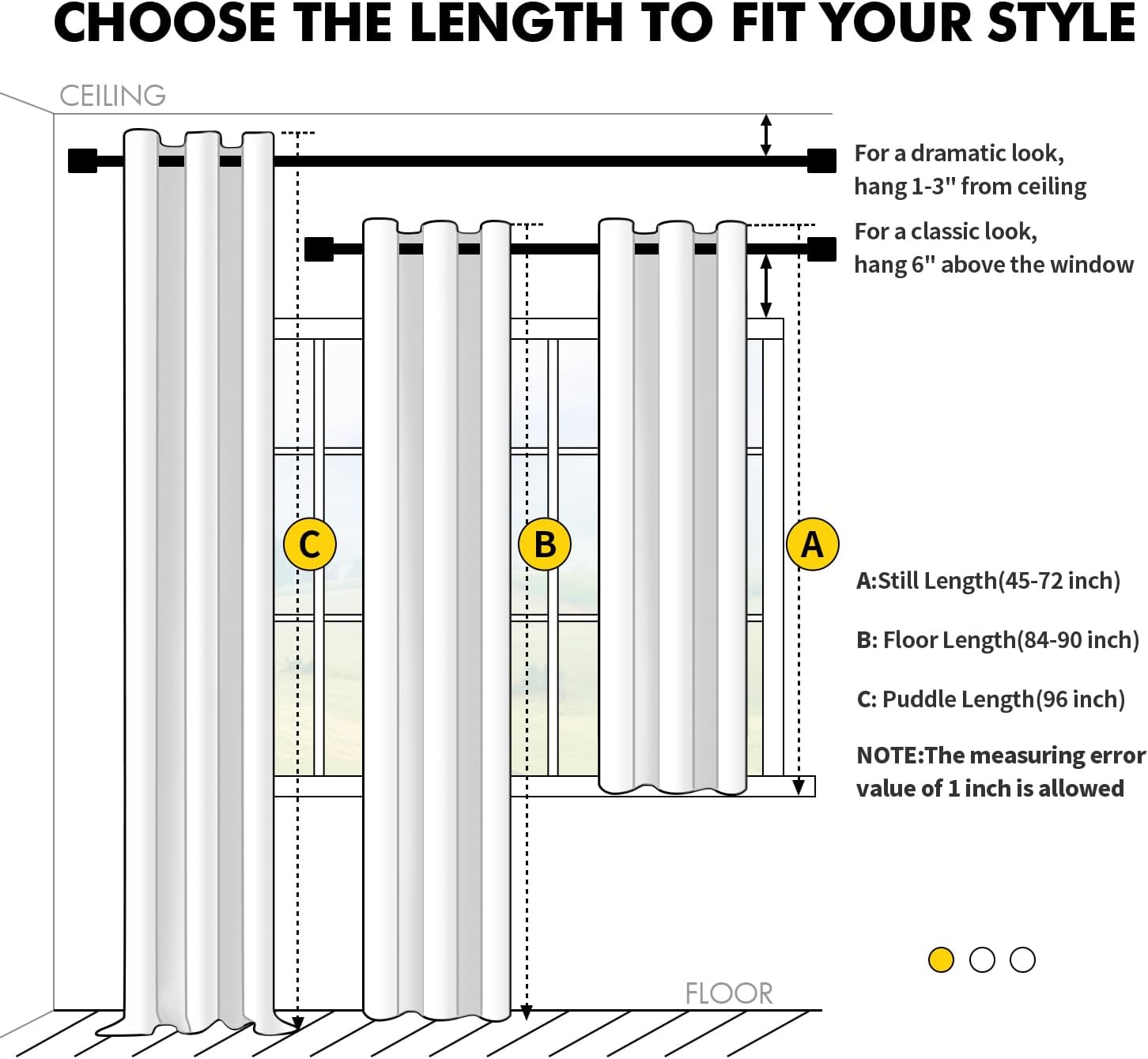 CHOOSE THE LENGTH TO FIT YOUR STYLE

CEILING

For a dramatic look, hang 1-3" from ceiling

For a classic look, hang 6" above the window

C

B

A

A:Still Length(45-72 inch)

B: Floor Length(84-90 inch)

C: Puddle Length(96 inch)

NOTE:The measuring error value of 1 inch is allowed

FLOOR