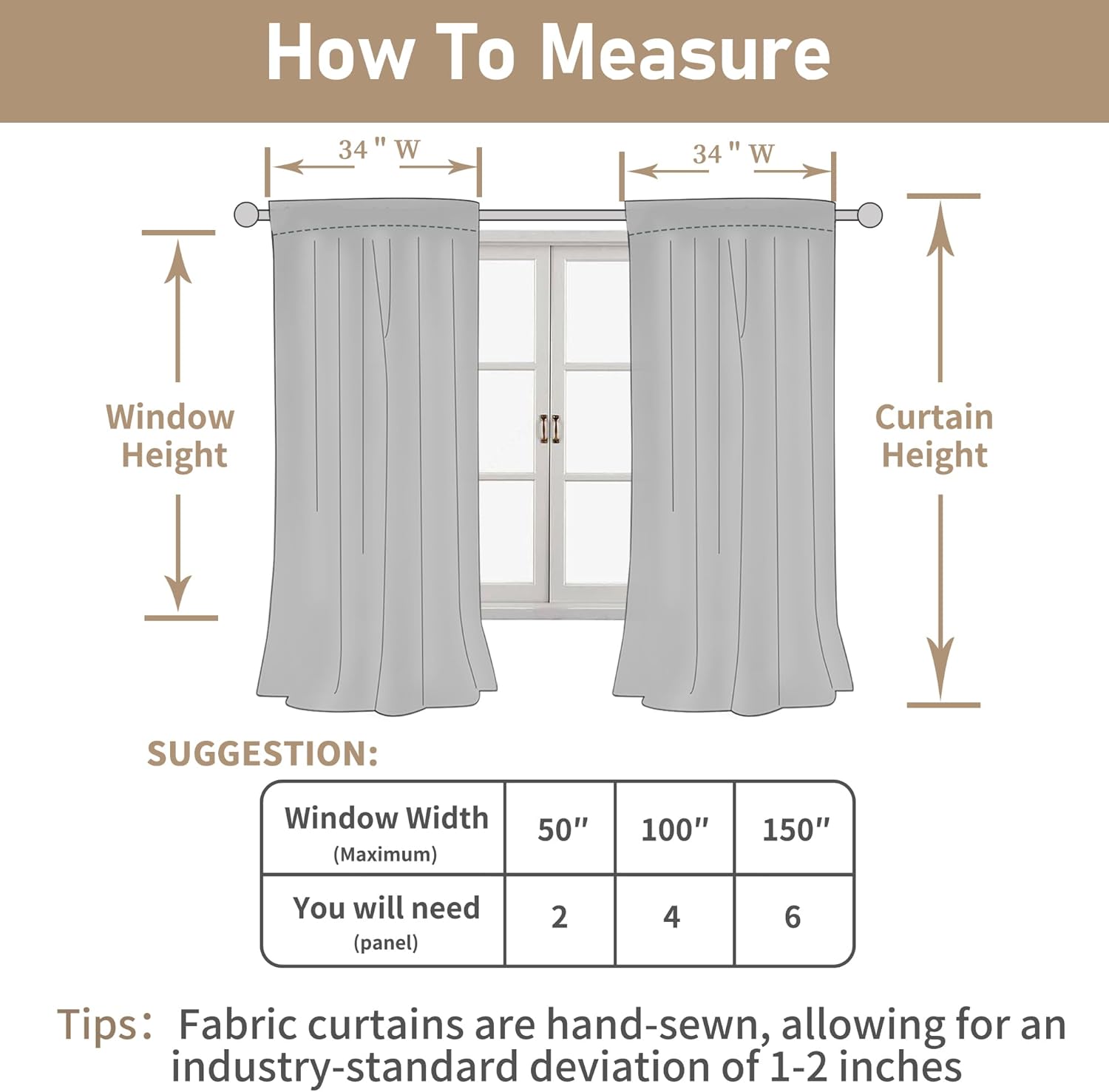 How To Measure

34 " W

34 " W

Window Height

Curtain Height

SUGGESTION:

| Window Width (Maximum) | 50″ | 100″ | 150″ |
|---|---|---|---|
| You will need (panel) | 2 | 4 | 6 |

Tips: Fabric curtains are hand-sewn, allowing for an industry-standard deviation of 1-2 inches