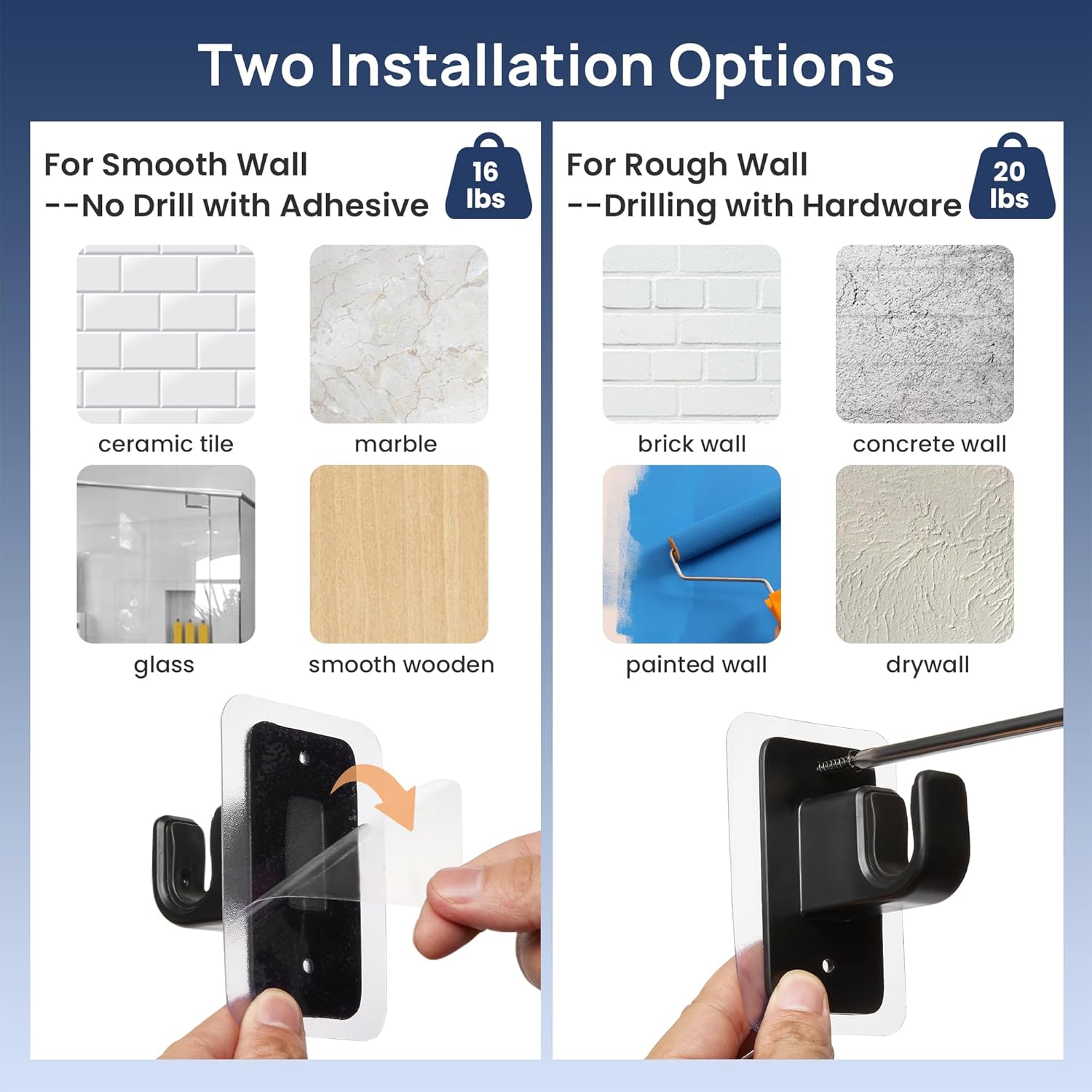 Two Installation Options

For Smooth Wall
--No Drill with Adhesive

16 lbs

ceramic tile

marble

glass

smooth wooden

For Rough Wall
--Drilling with Hardware

20 lbs

brick wall

concrete wall

painted wall

drywall