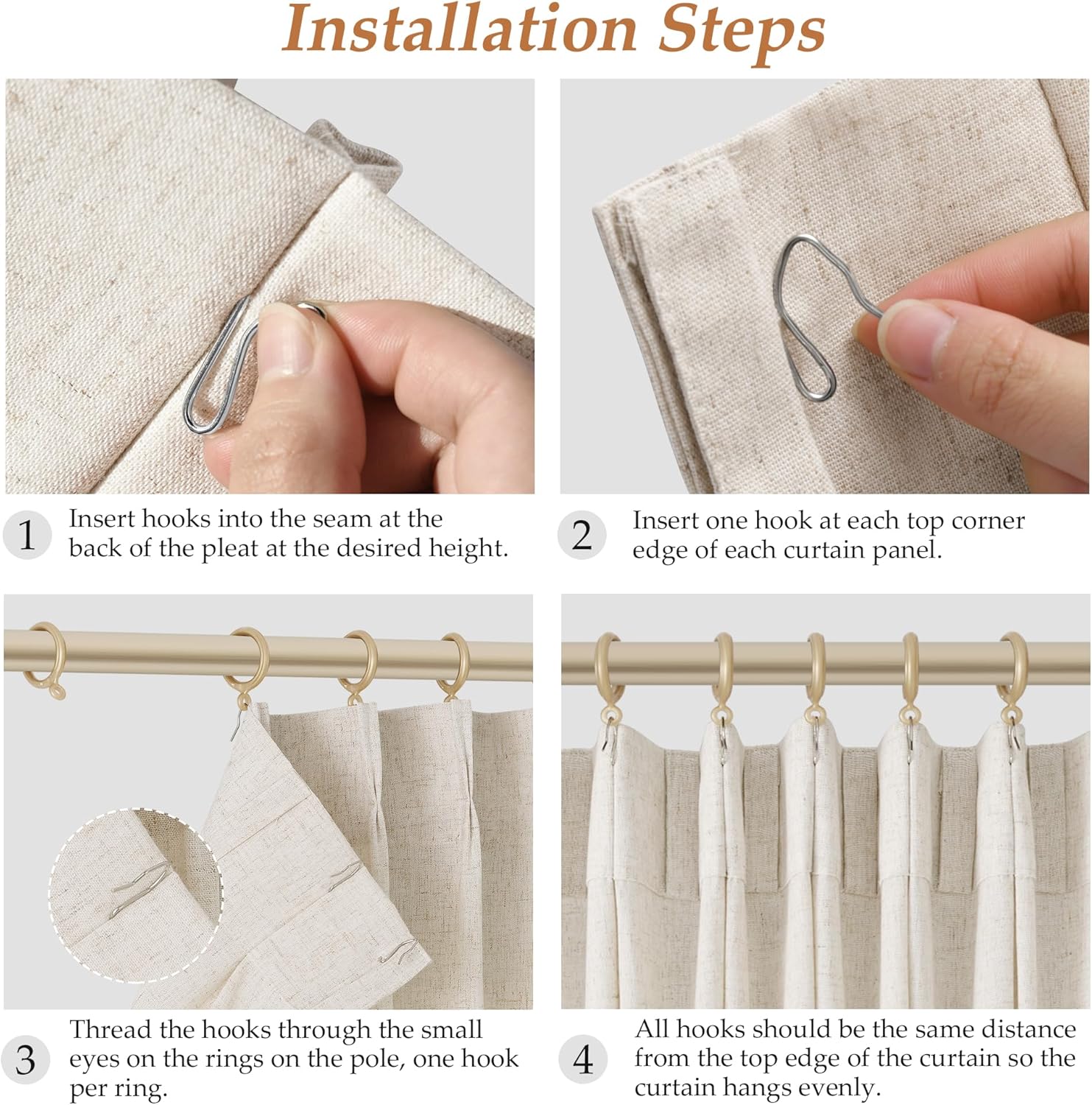 Installation Steps

1 Insert hooks into the seam at the back of the pleat at the desired height.

2 Insert one hook at each top corner edge of each curtain panel.

3 Thread the hooks through the small eyes on the rings on the pole, one hook per ring.

4 All hooks should be the same distance from the top edge of the curtain so the curtain hangs evenly.