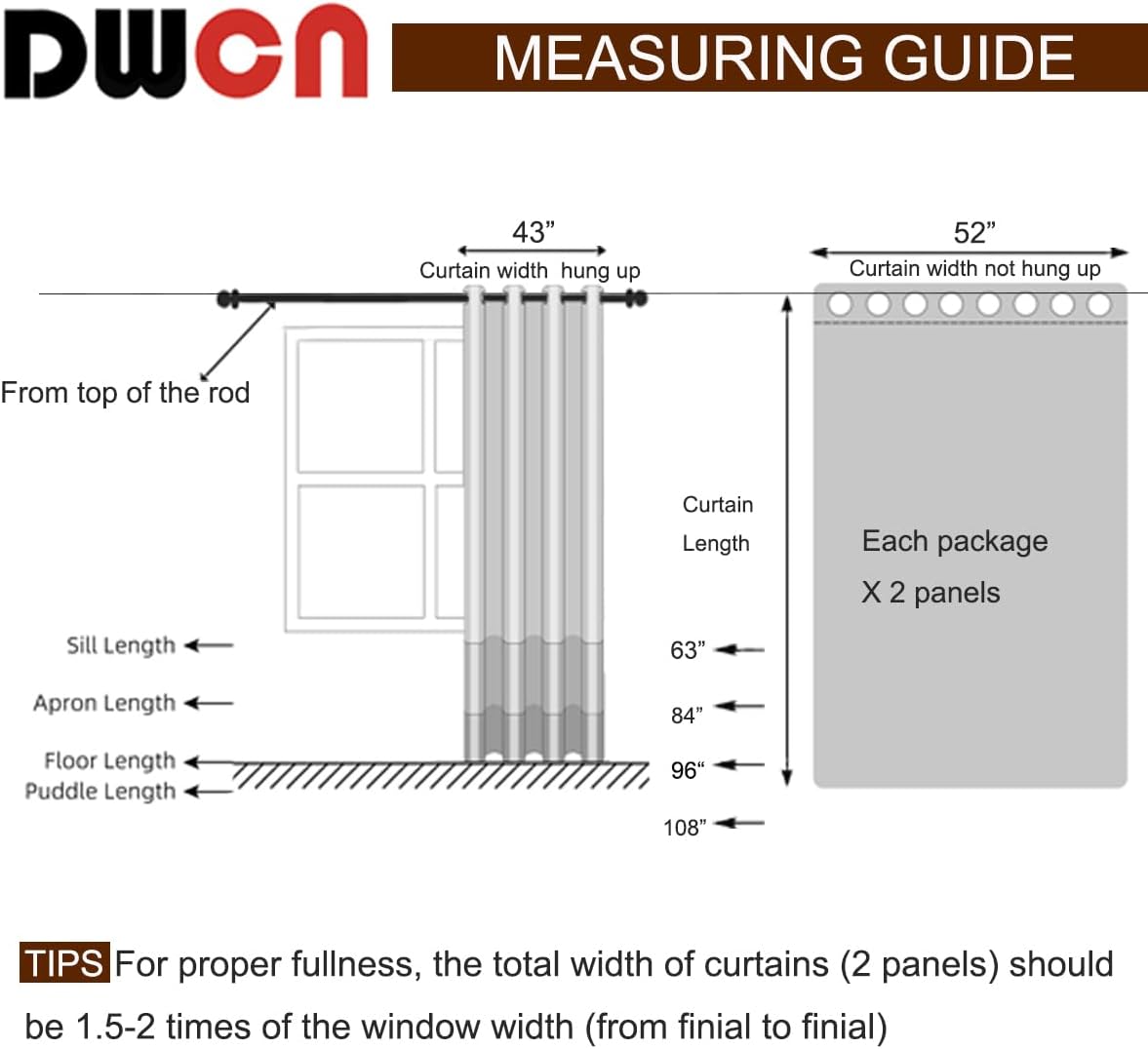 DWCN MEASURING GUIDE

43”
Curtain width hung up

52”
Curtain width not hung up

From top of the rod

Curtain
Length

Each package
X 2 panels

Sill Length
Apron Length
Floor Length
Puddle Length

63”
84”
96“
108”

TIPS For proper fullness, the total width of curtains (2 panels) should be 1.5-2 times of the window width (from finial to finial)