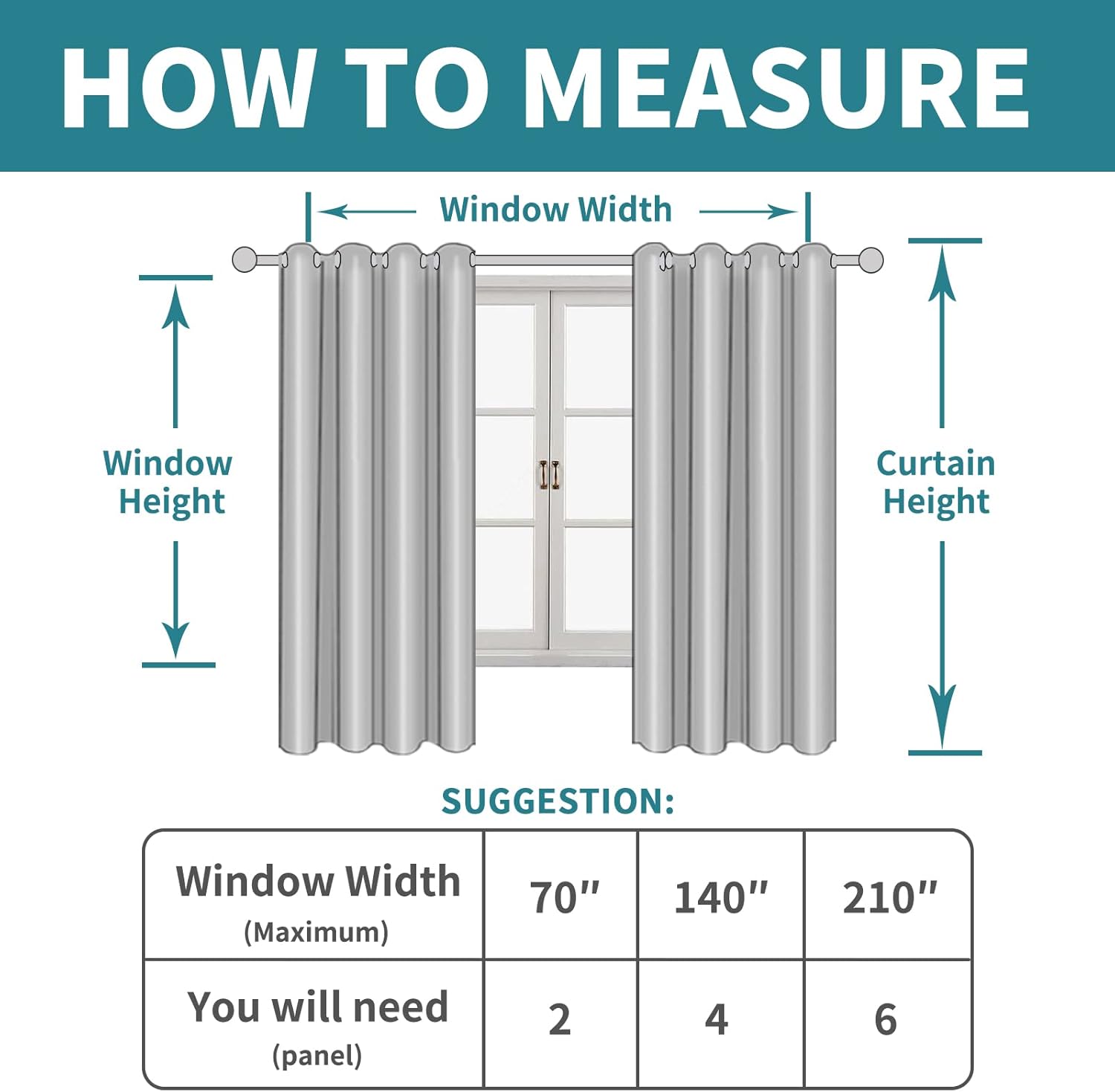 HOW TO MEASURE

Window Width

Window Height

Curtain Height

SUGGESTION:

| Window Width (Maximum) | 70″ | 140″ | 210″ |
|---|---|---|---|
| You will need (panel) | 2 | 4 | 6 |