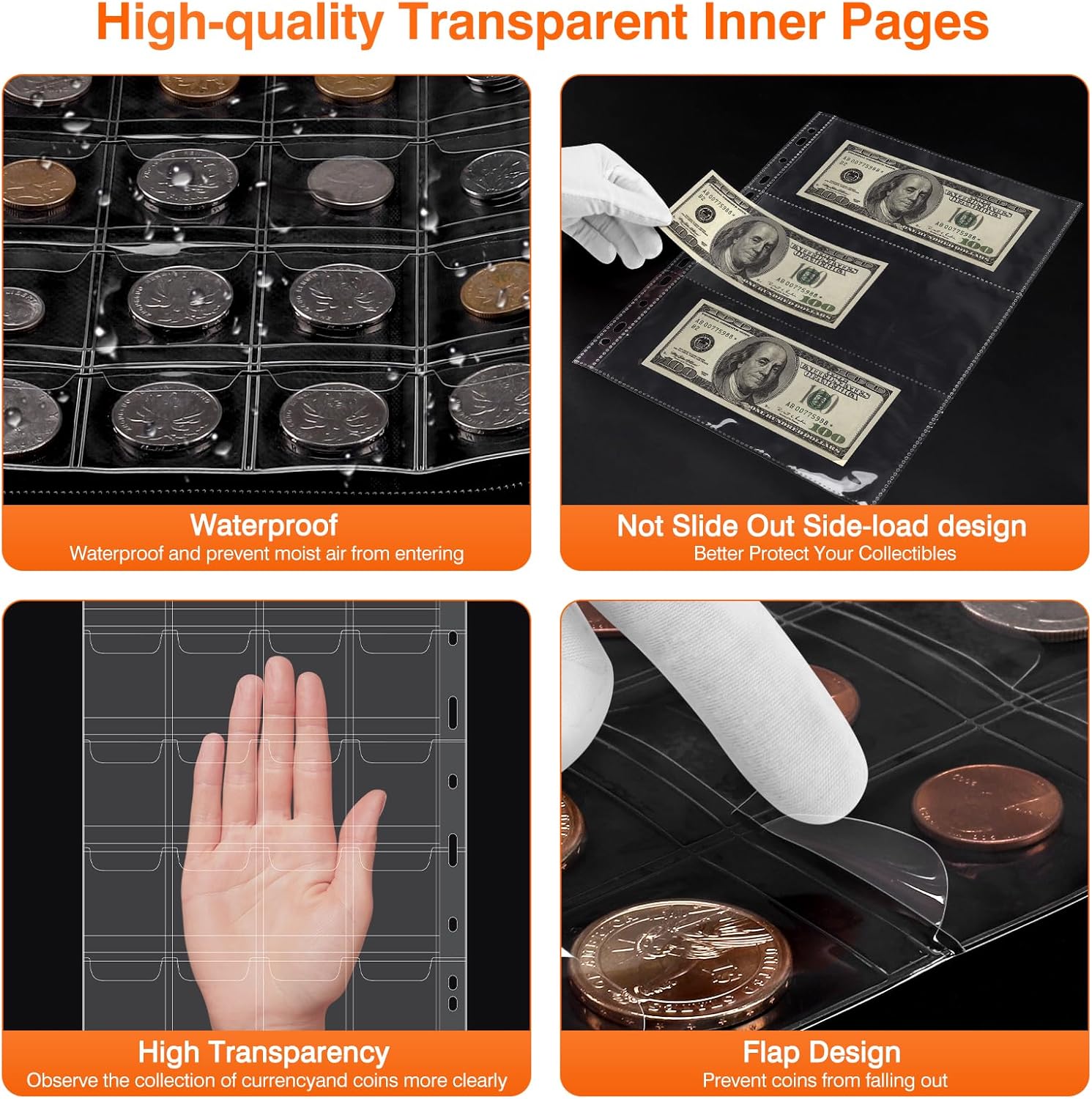 High-quality Transparent Inner Pages

Waterproof
Waterproof and prevent moist air from entering

Not Slide Out Side-load design
Better Protect Your Collectibles

High Transparency
Observe the collection of currencyand coins more clearly

Flap Design
Prevent coins from falling out