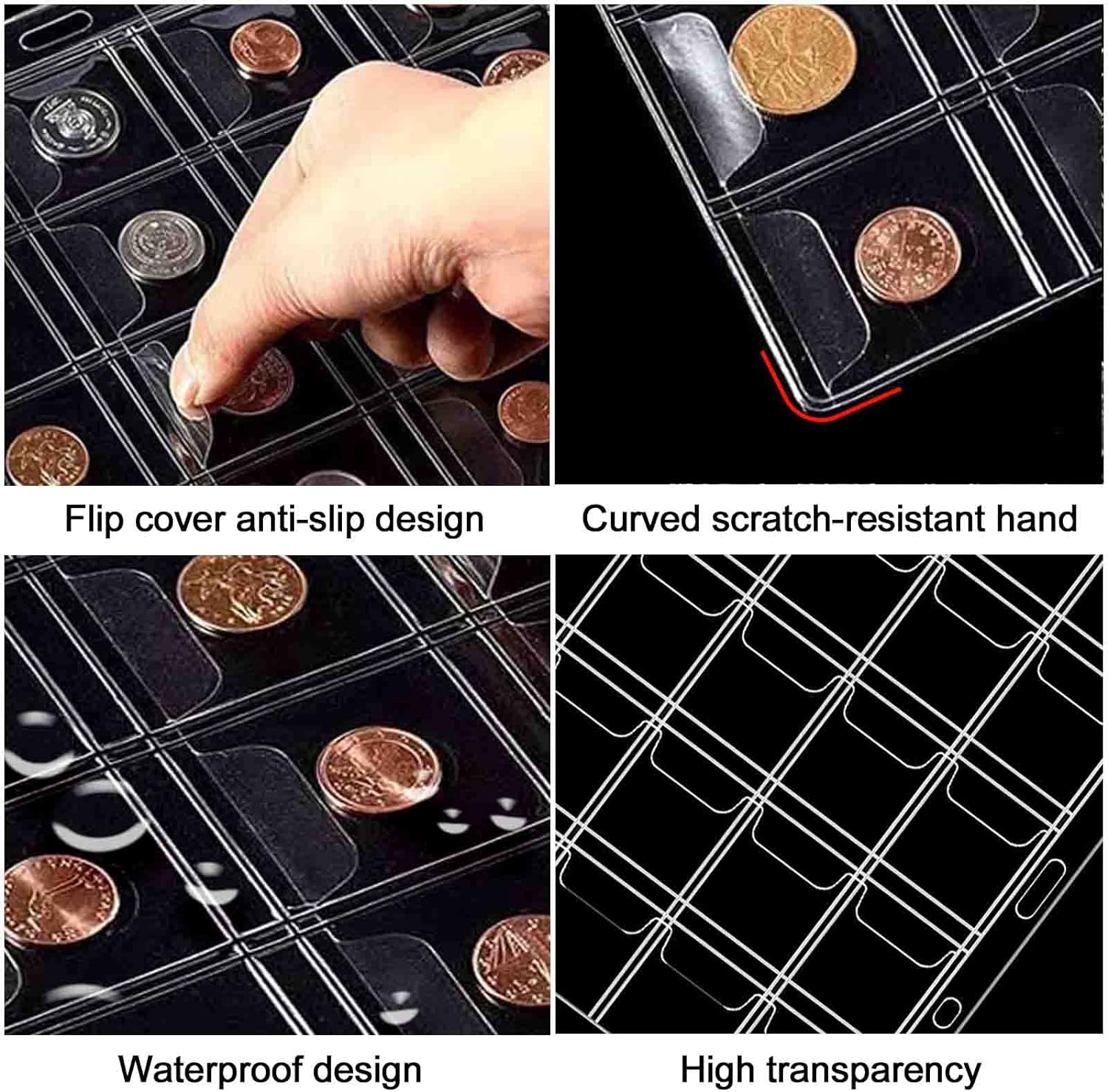 Flip cover anti-slip design

Curved scratch-resistant hand

Waterproof design

High transparency