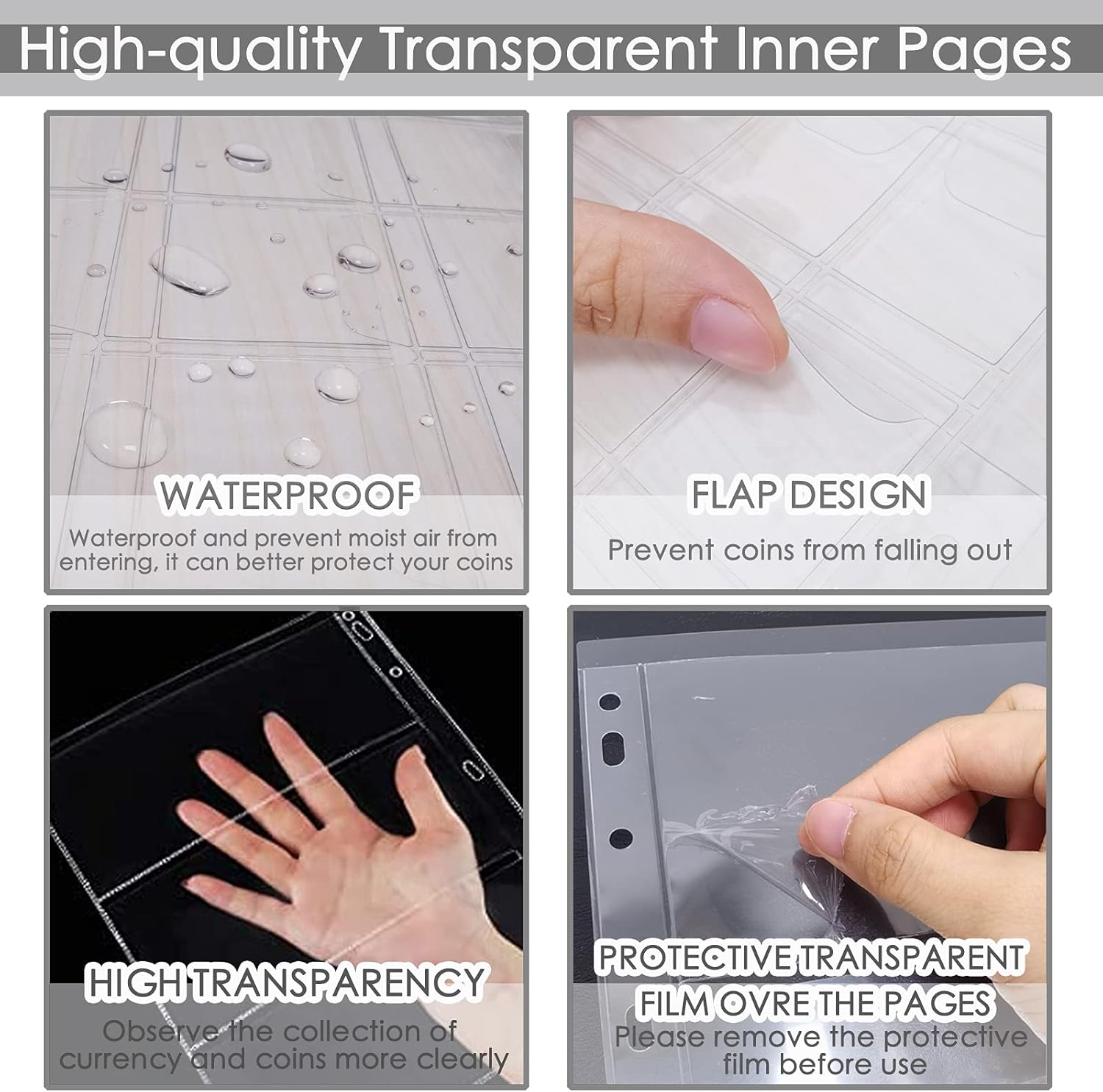 High-quality Transparent Inner Pages

WATERPROOF

Waterproof and prevent moist air from entering, it can better protect your coins

FLAP DESIGN

Prevent coins from falling out

HIGH TRANSPARENCY

Observe the collection of currency and coins more clearly

PROTECTIVE TRANSPARENT FILM OVRE THE PAGES

Please remove the protective film before use