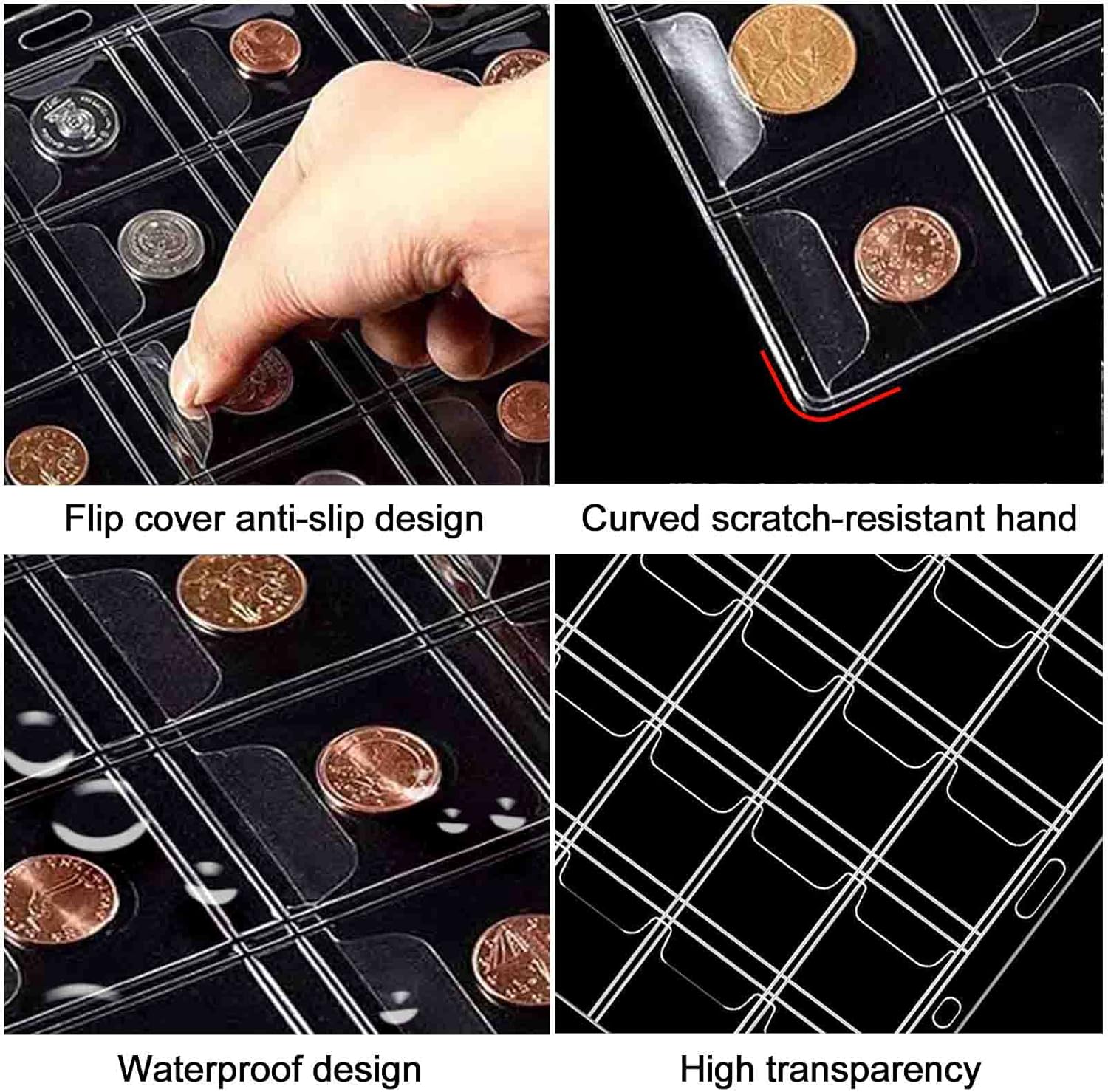 Flip cover anti-slip design

Curved scratch-resistant hand

Waterproof design

High transparency