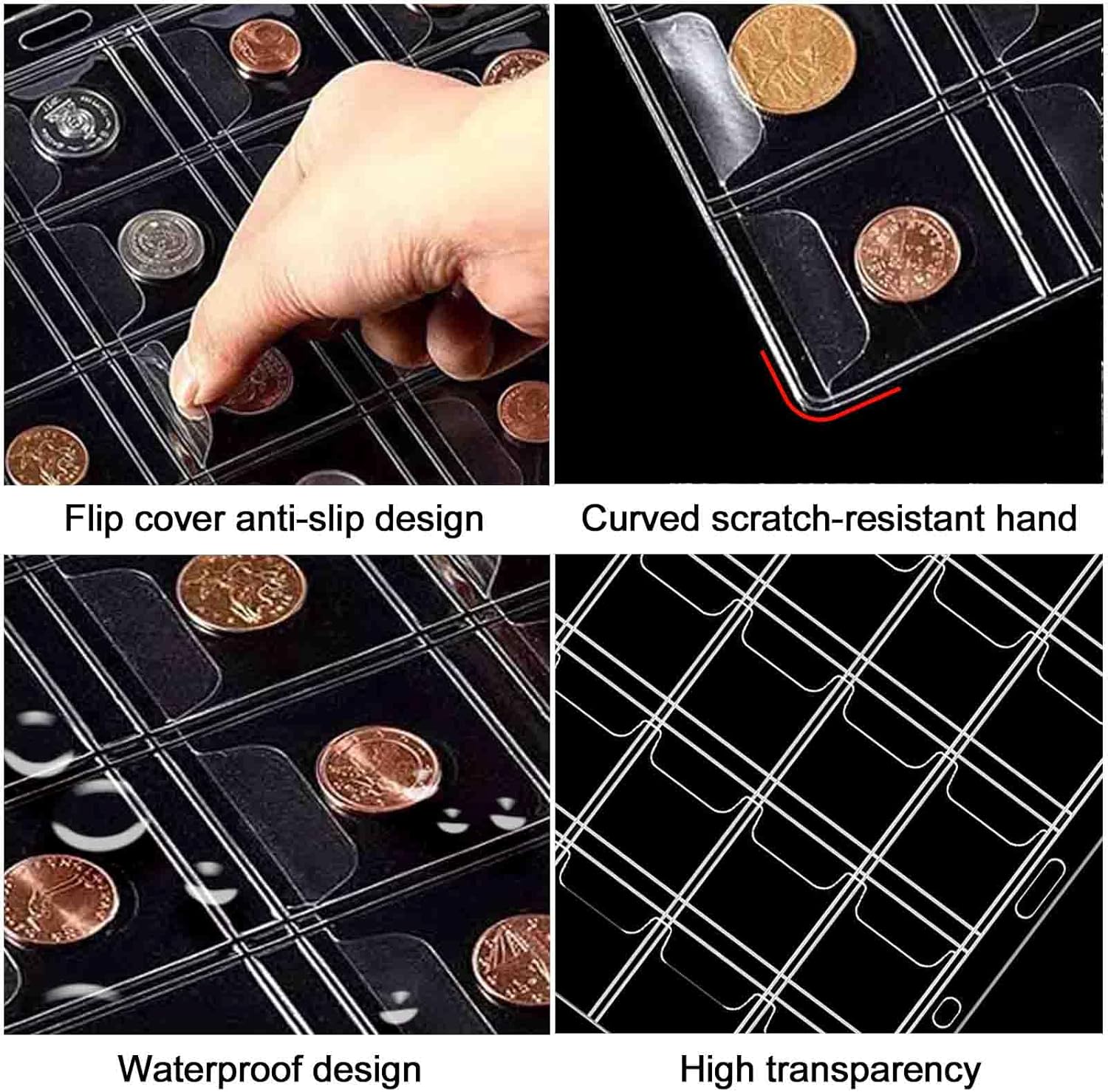 Flip cover anti-slip design

Curved scratch-resistant hand

Waterproof design

High transparency