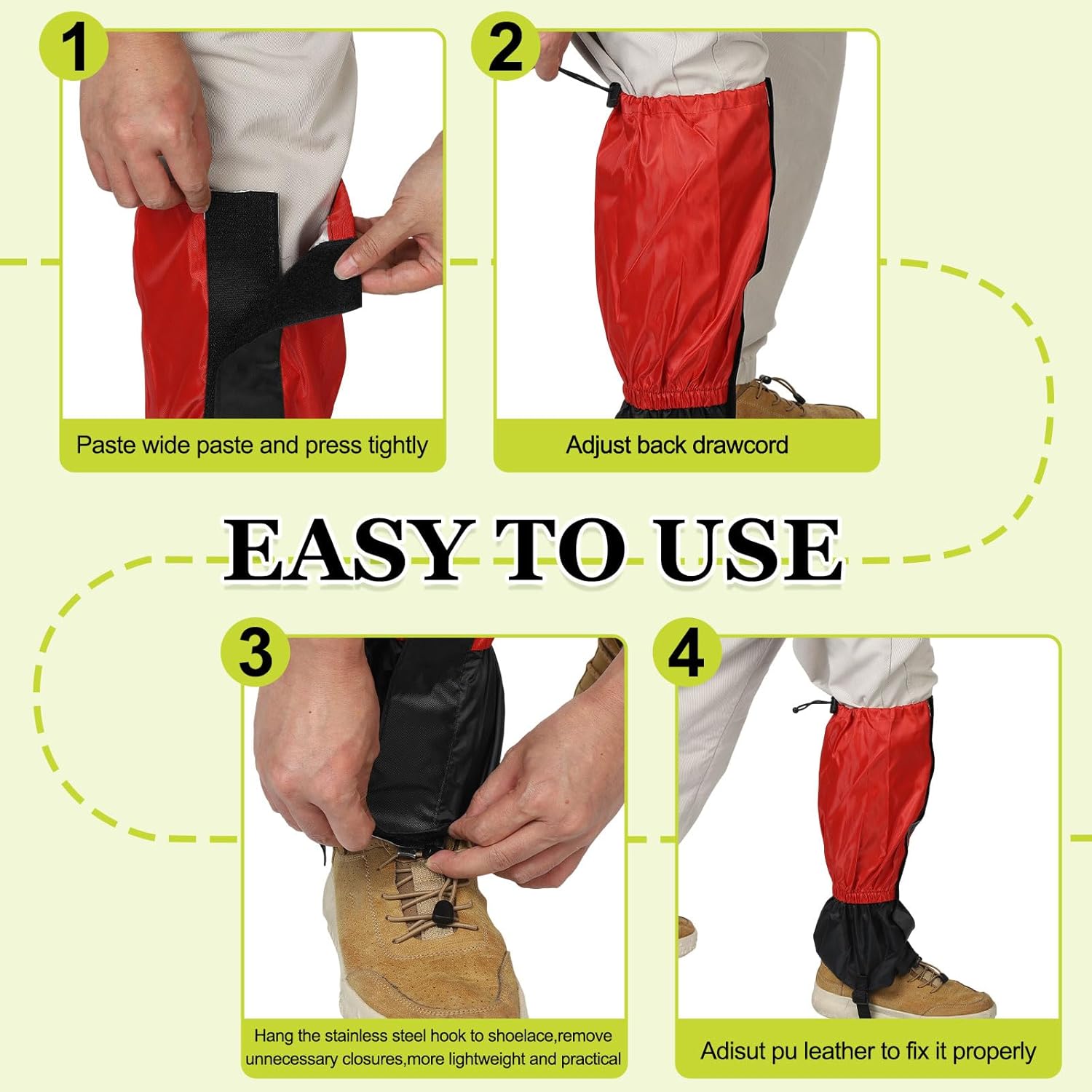 1

Paste wide paste and press tightly

2

Adjust back drawcord

EASY TO USE

3

Hang the stainless steel hook to shoelace,remove unnecessary closures,more lightweight and practical

4

Adisut pu leather to fix it properly