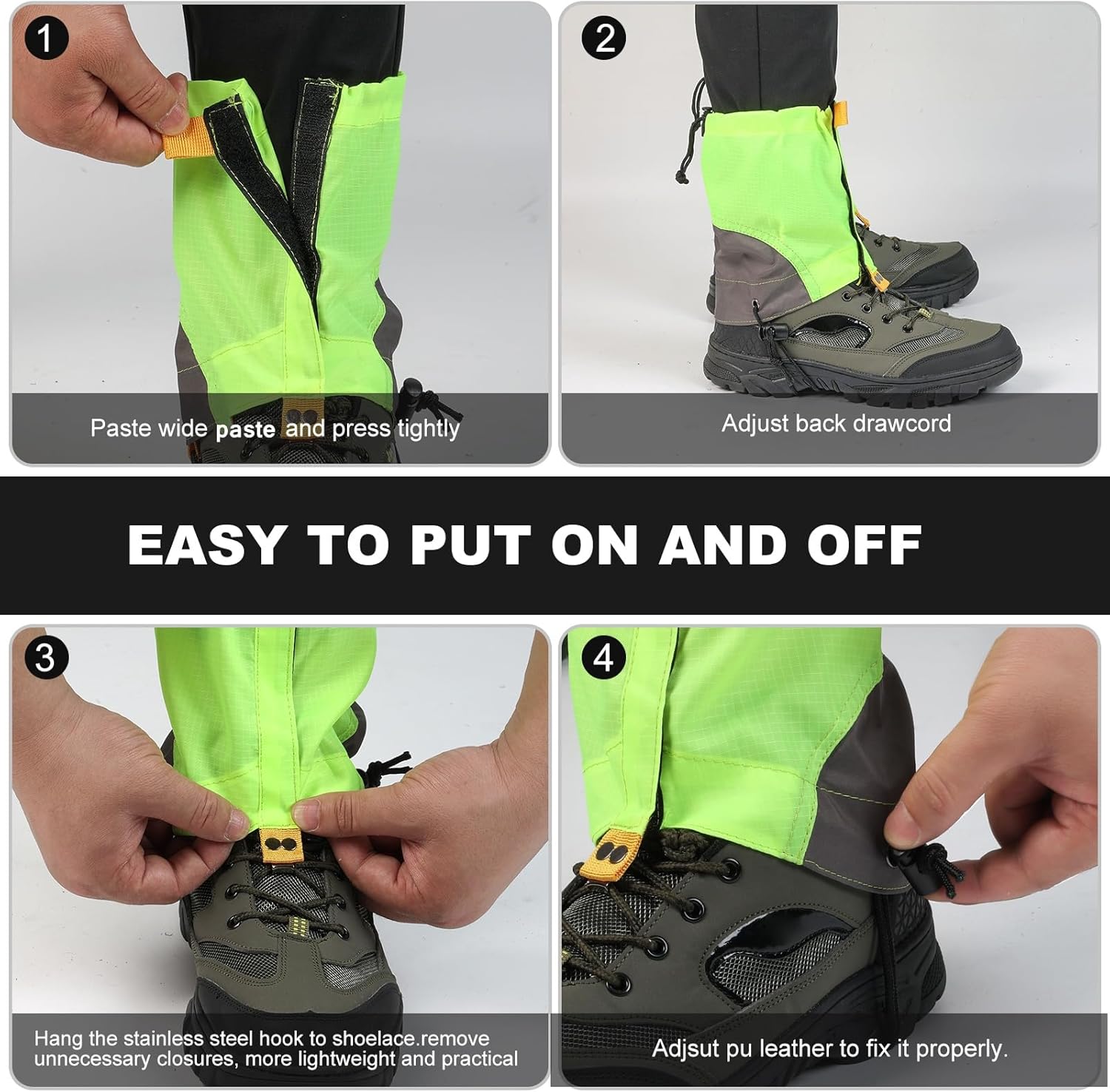 1

Paste wide paste and press tightly

2

Adjust back drawcord

EASY TO PUT ON AND OFF

3

Hang the stainless steel hook to shoelace.remove unnecessary closures, more lightweight and practical

4

Adjsut pu leather to fix it properly.