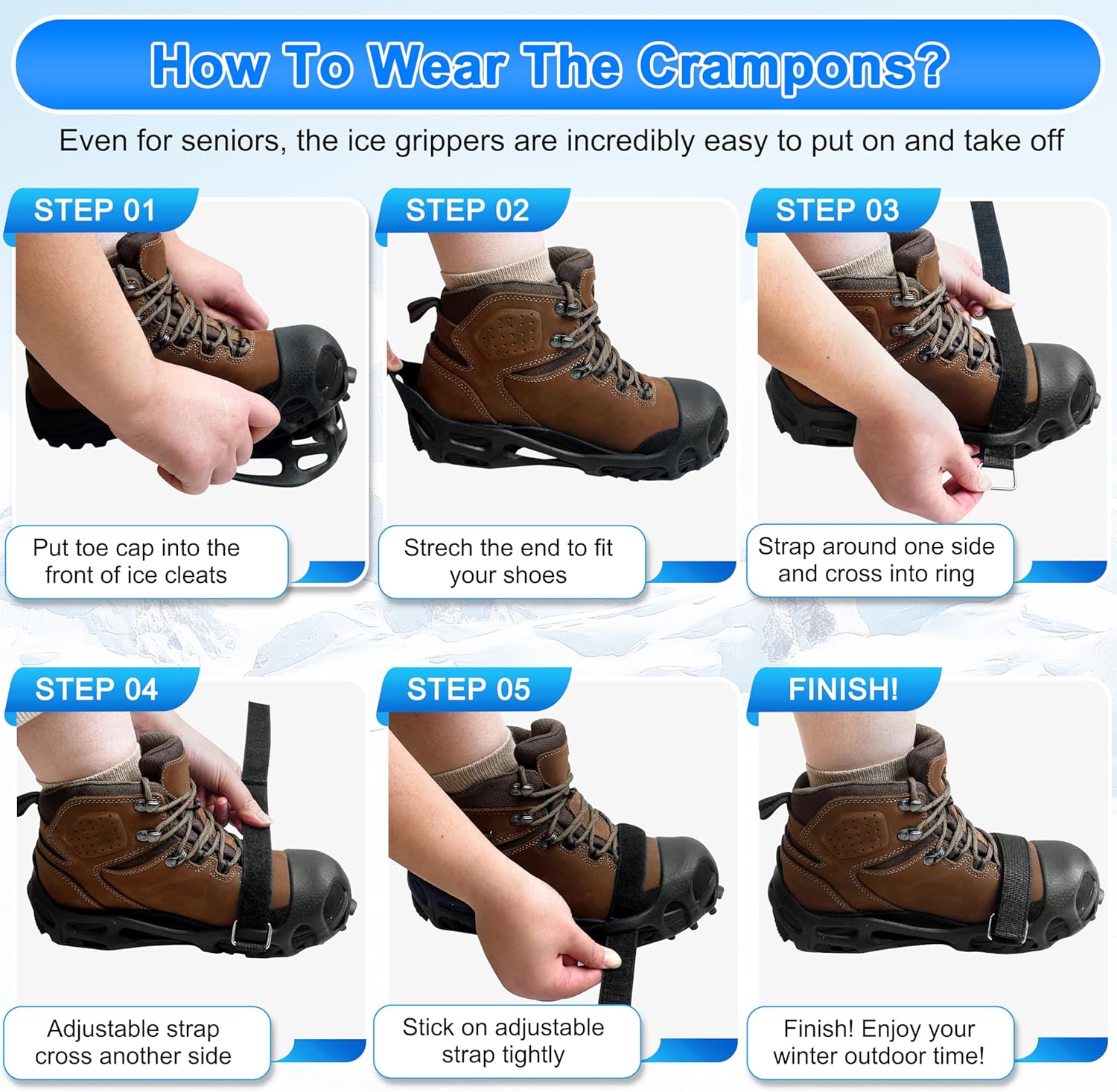 How To Wear The Crampons?

Even for seniors, the ice grippers are incredibly easy to put on and take off

STEP 01

Put toe cap into the front of ice cleats

STEP 02

Strech the end to fit your shoes

STEP 03

Strap around one side and cross into ring

STEP 04

Adjustable strap cross another side

STEP 05

Stick on adjustable strap tightly

FINISH!

Finish! Enjoy your winter outdoor time!