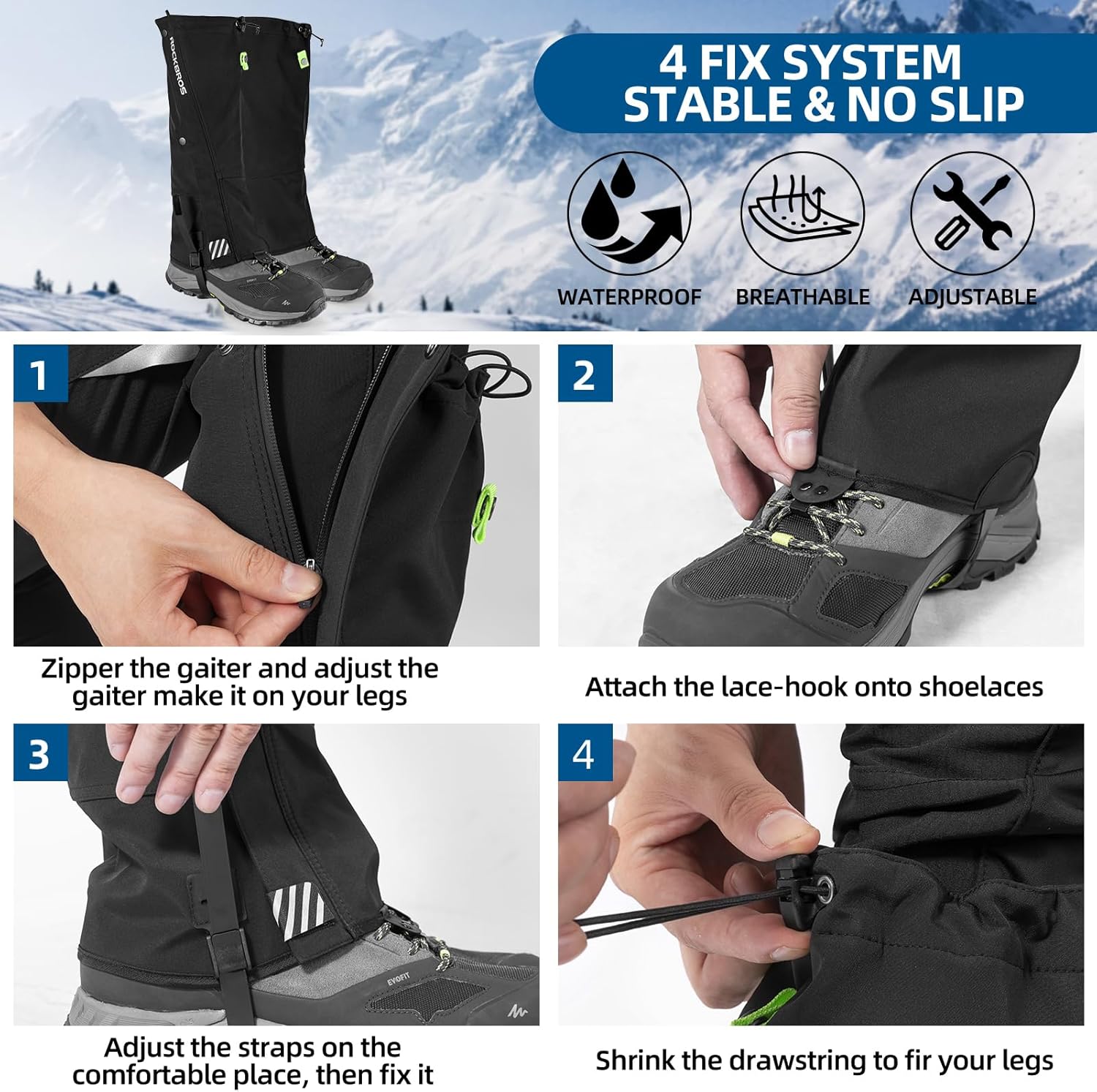 ROCKBROS

4 FIX SYSTEM
STABLE & NO SLIP

WATERPROOF BREATHABLE ADJUSTABLE

1

Zipper the gaiter and adjust the gaiter make it on your legs

2

Attach the lace-hook onto shoelaces

3

EVOFIT

Adjust the straps on the comfortable place, then fix it

4

Shrink the drawstring to fir your legs