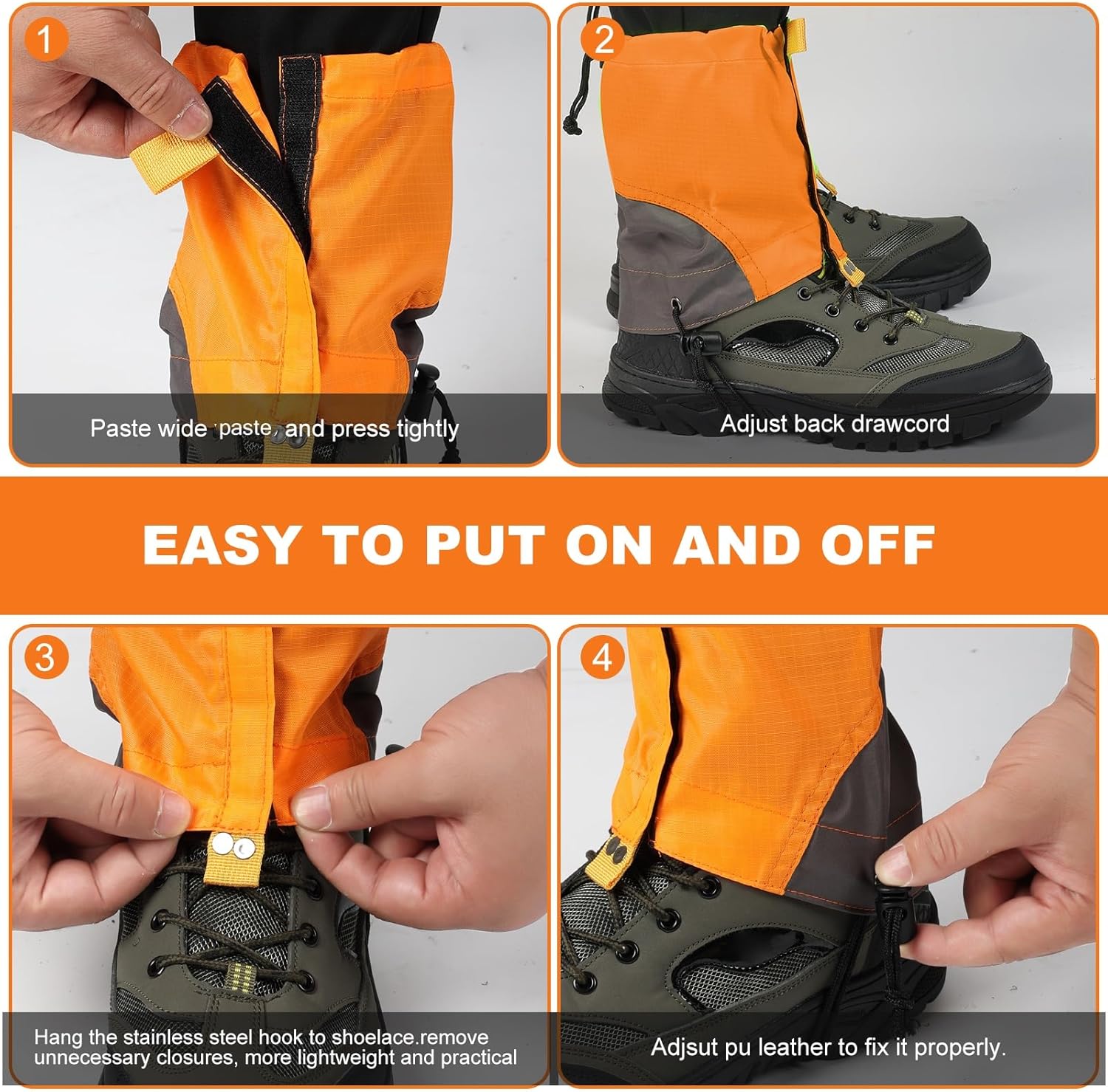 1

Paste wide paste, and press tightly

2

Adjust back drawcord

EASY TO PUT ON AND OFF

3

Hang the stainless steel hook to shoelace.remove unnecessary closures, more lightweight and practical

4

Adjsut pu leather to fix it properly.