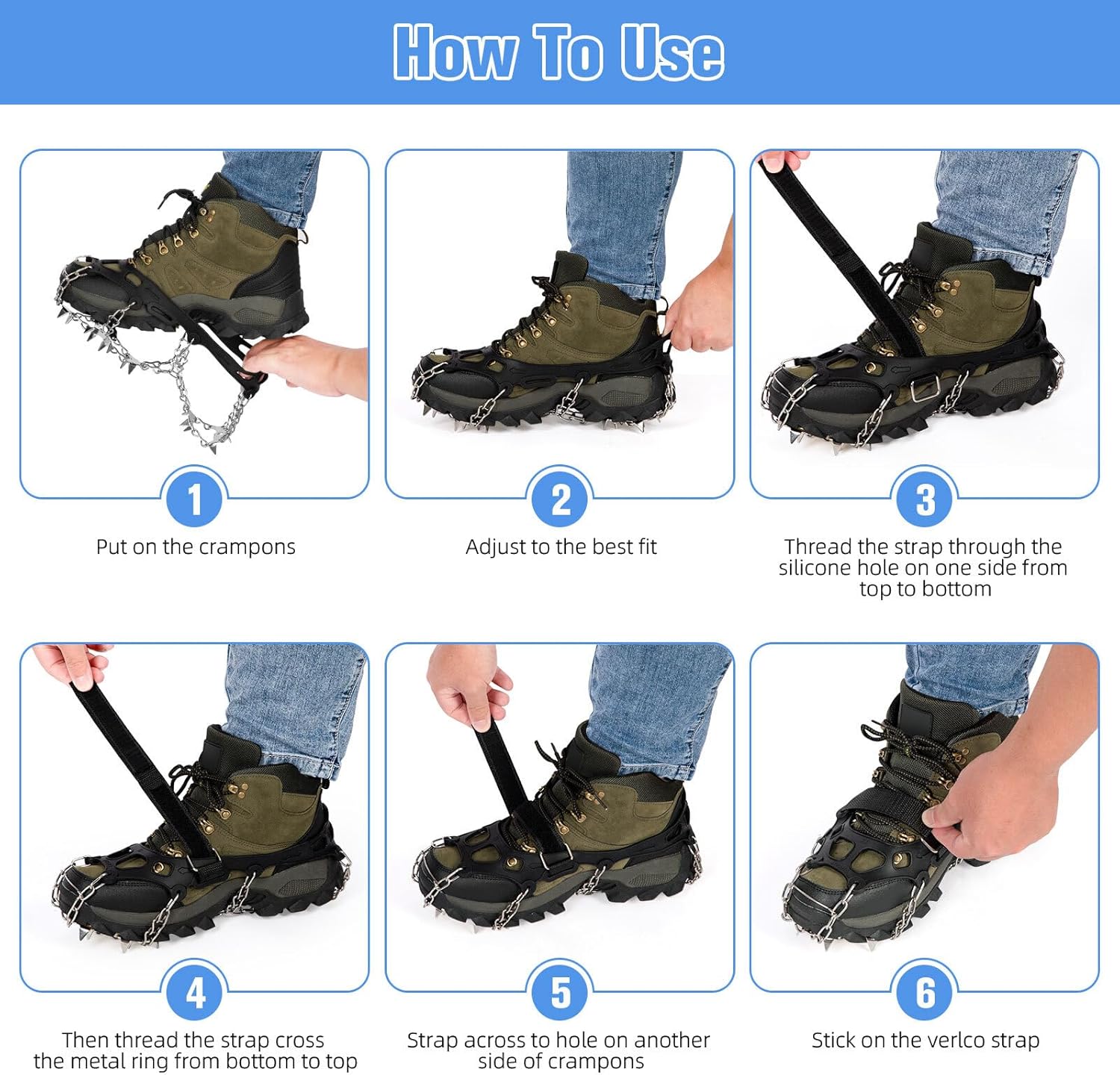 How To Use

1

Put on the crampons

2

Adjust to the best fit

3

Thread the strap through the silicone hole on one side from top to bottom

4

Then thread the strap cross the metal ring from bottom to top

5

Strap across to hole on another side of crampons

6

Stick on the verlco strap