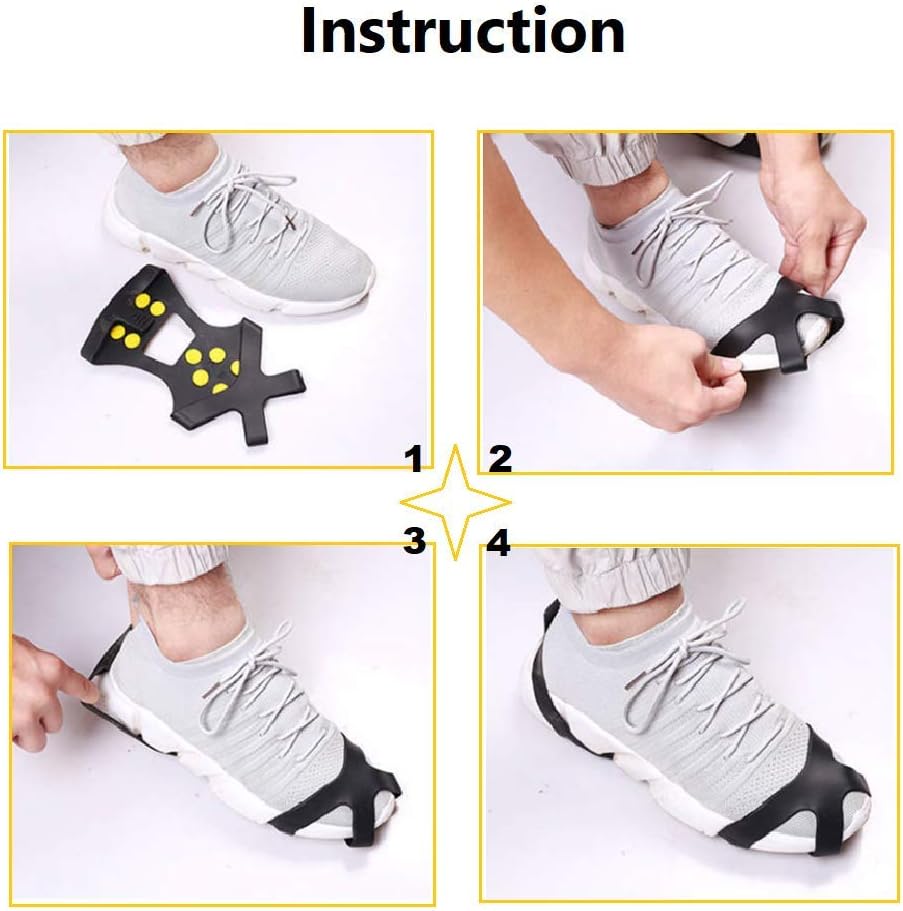 Instruction

1
2
3
4