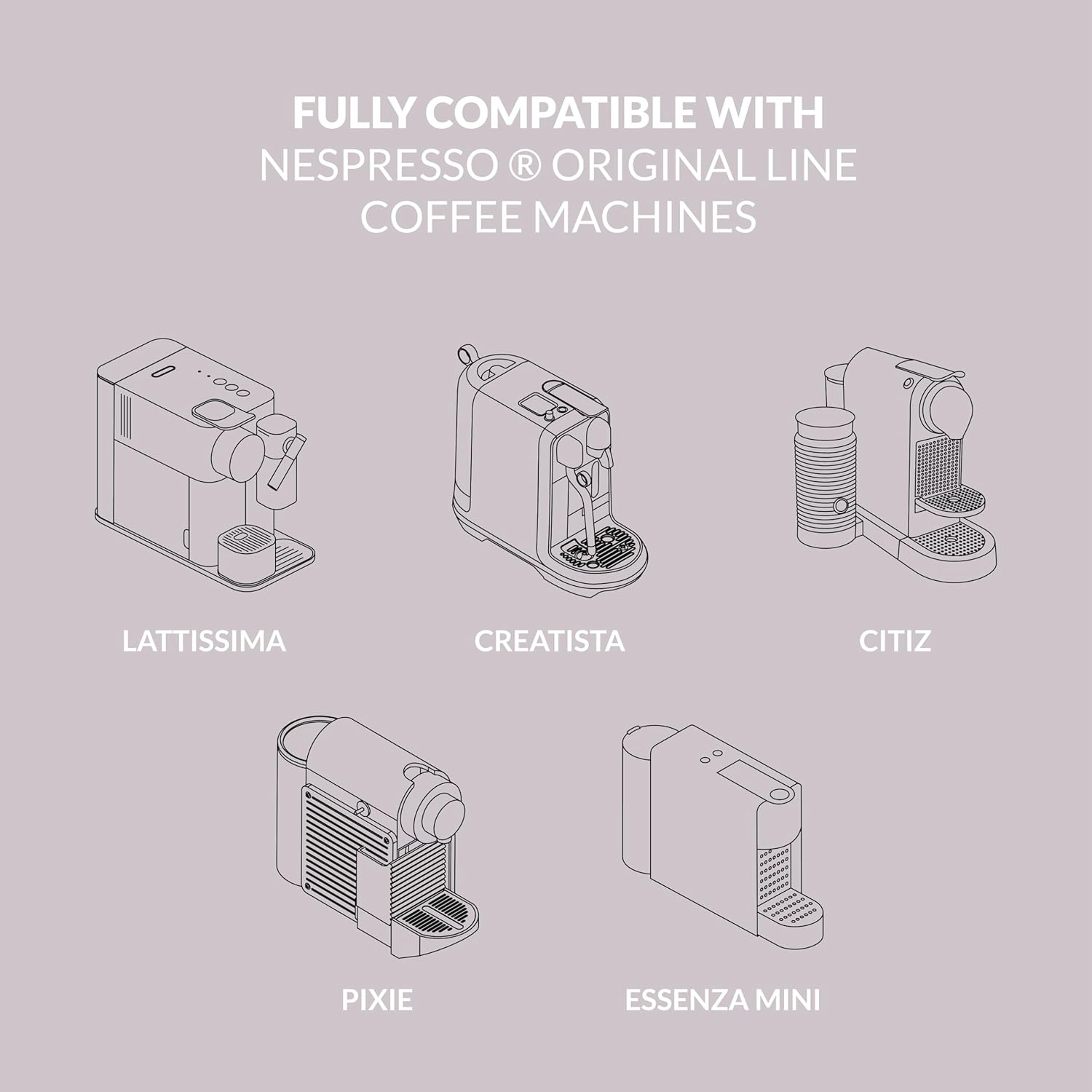 FULLY COMPATIBLE WITH
NESPRESSO ® ORIGINAL LINE
COFFEE MACHINES

LATTISSIMA

CREATISTA

CITIZ

PIXIE

ESSENZA MINI