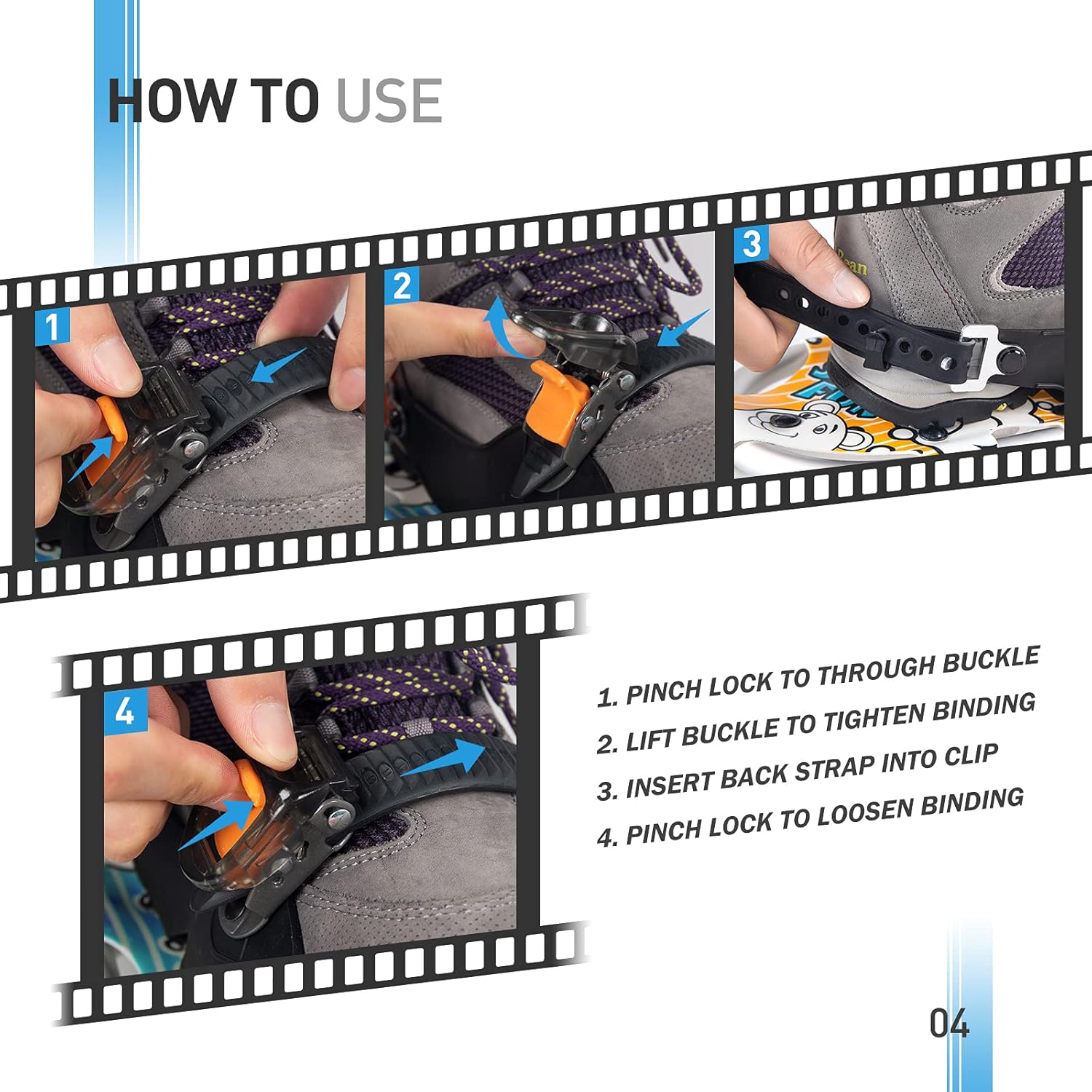 HOW TO USE

1

2

3

4

1. PINCH LOCK TO THROUGH BUCKLE
2. LIFT BUCKLE TO TIGHTEN BINDING
3. INSERT BACK STRAP INTO CLIP
4. PINCH LOCK TO LOOSEN BINDING

04