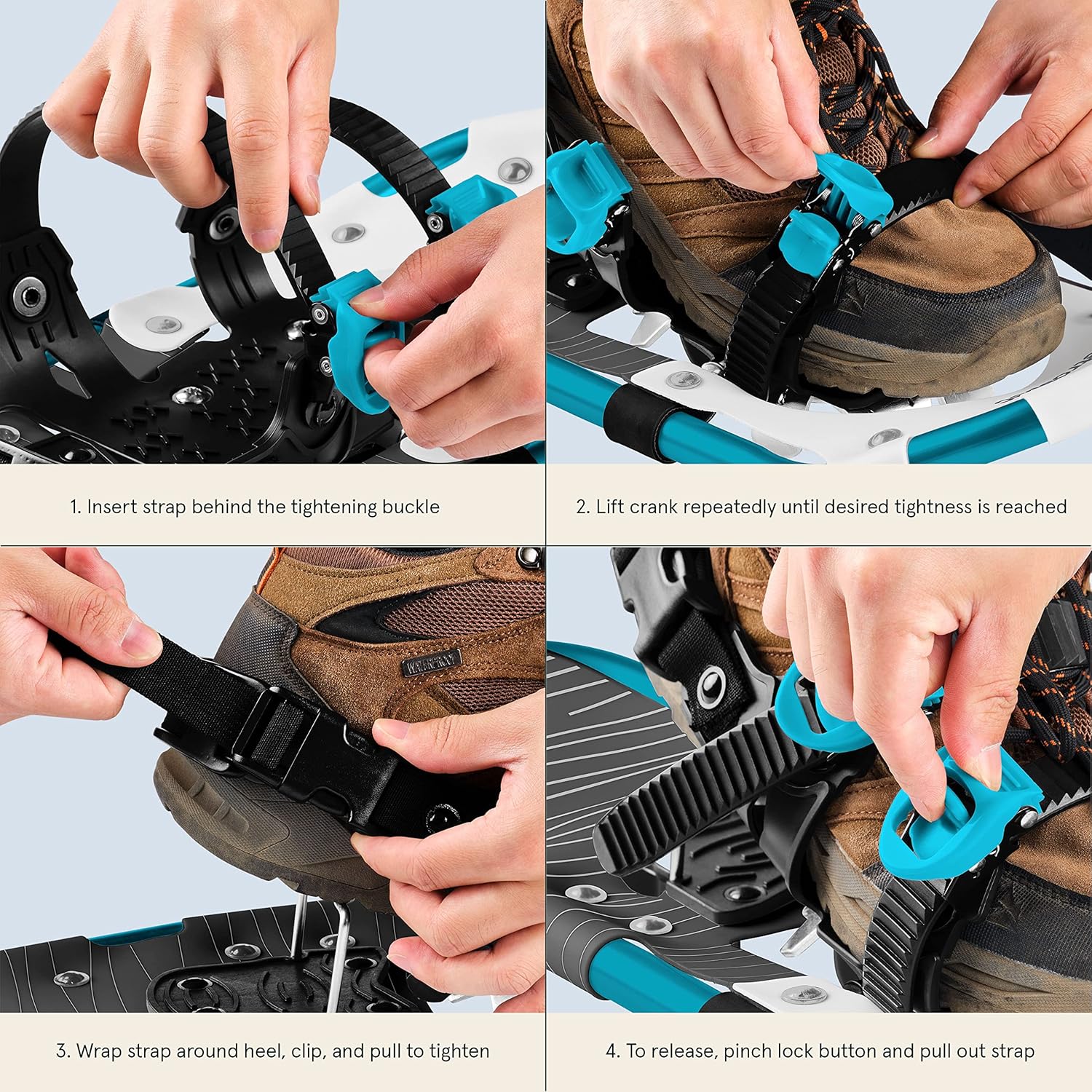 1. Insert strap behind the tightening buckle

2. Lift crank repeatedly until desired tightness is reached

WATERPROOF

3. Wrap strap around heel, clip, and pull to tighten

4. To release, pinch lock button and pull out strap