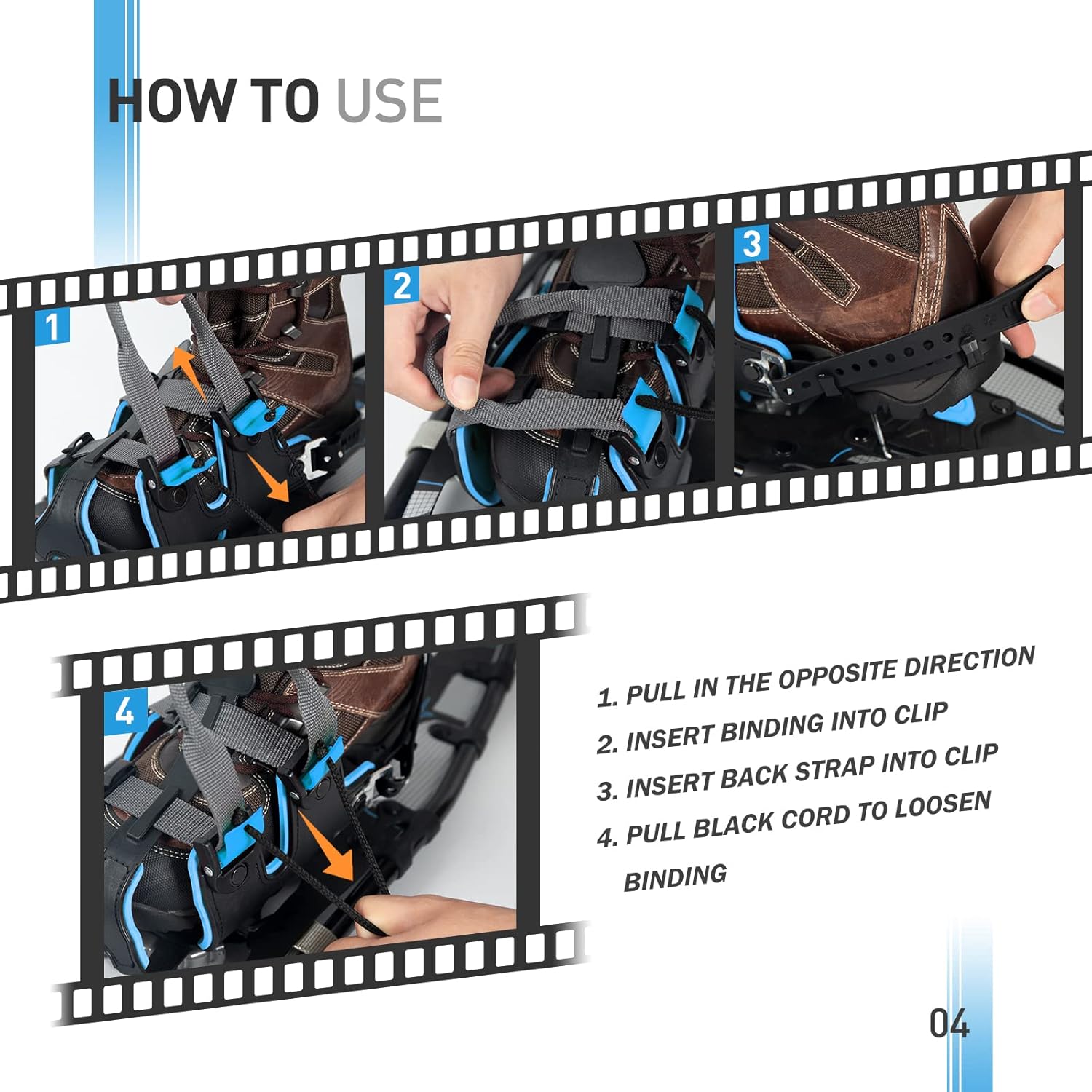 HOW TO USE

1

2

3

4

1. PULL IN THE OPPOSITE DIRECTION
2. INSERT BINDING INTO CLIP
3. INSERT BACK STRAP INTO CLIP
4. PULL BLACK CORD TO LOOSEN BINDING

04