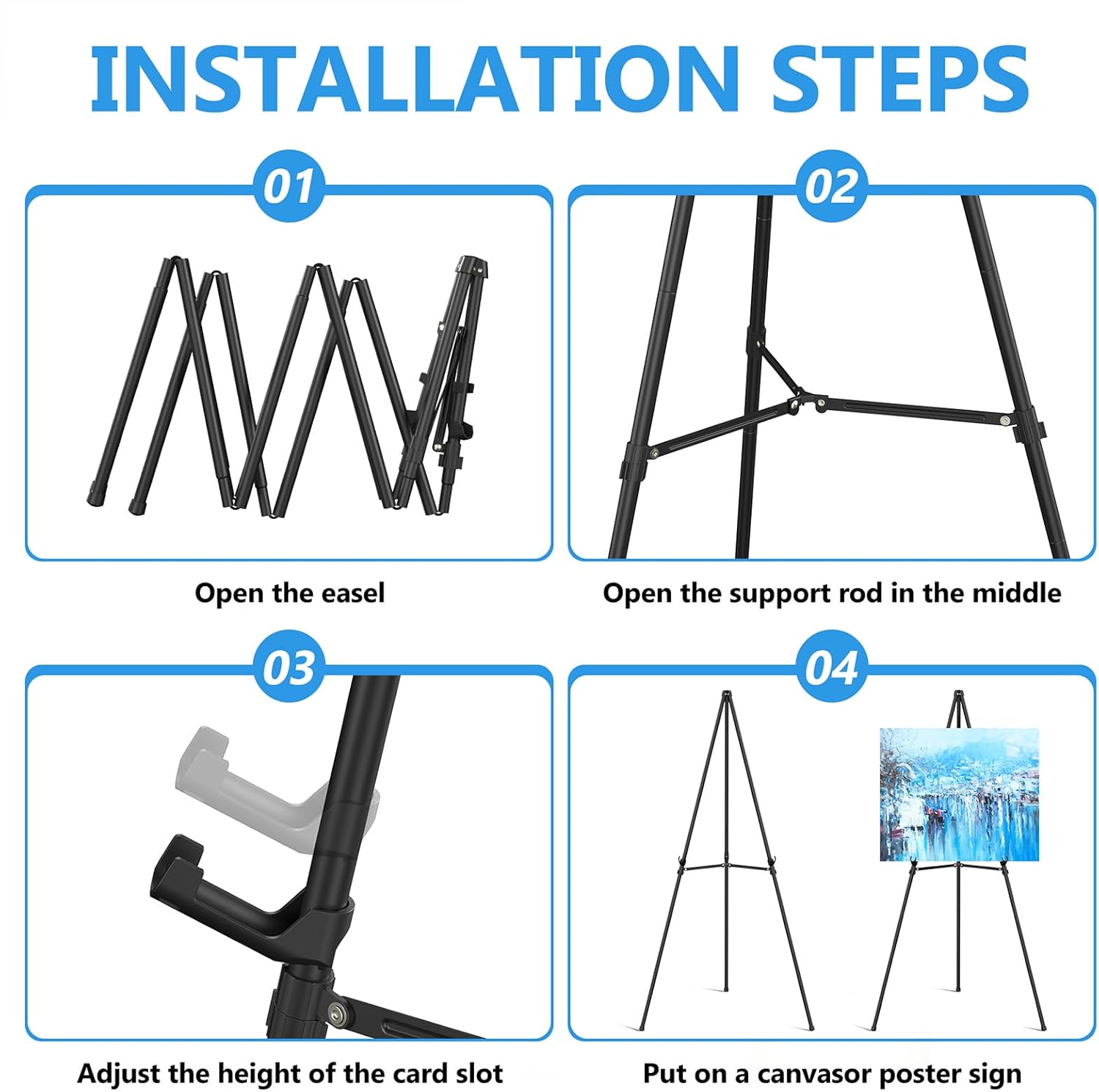 INSTALLATION STEPS

01

Open the easel

02

Open the support rod in the middle

03

Adjust the height of the card slot

04

Put on a canvasor poster sign