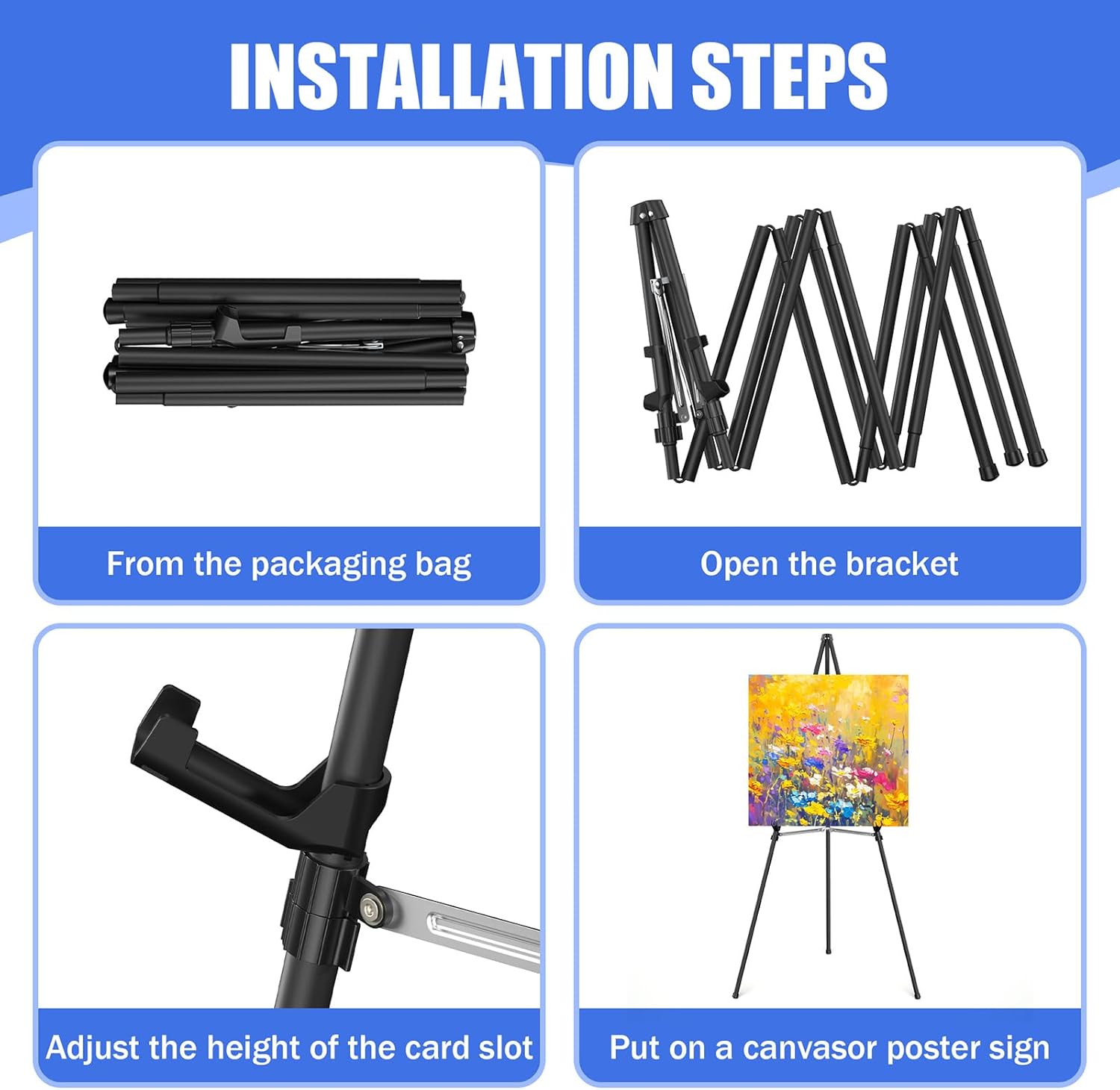 INSTALLATION STEPS

From the packaging bag

Open the bracket

Adjust the height of the card slot

Put on a canvasor poster sign