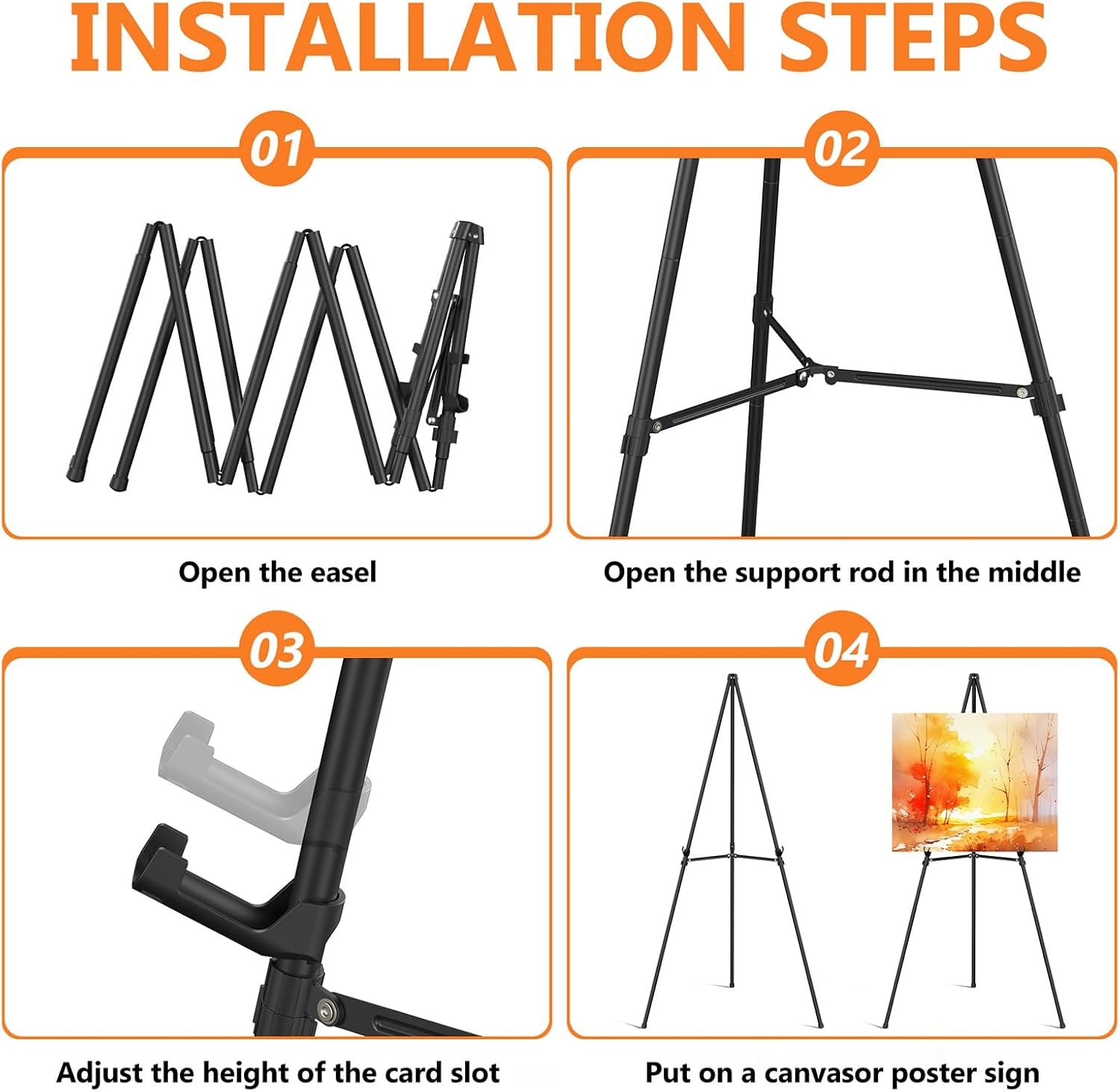 INSTALLATION STEPS

01

Open the easel

02

Open the support rod in the middle

03

Adjust the height of the card slot

04

Put on a canvasor poster sign