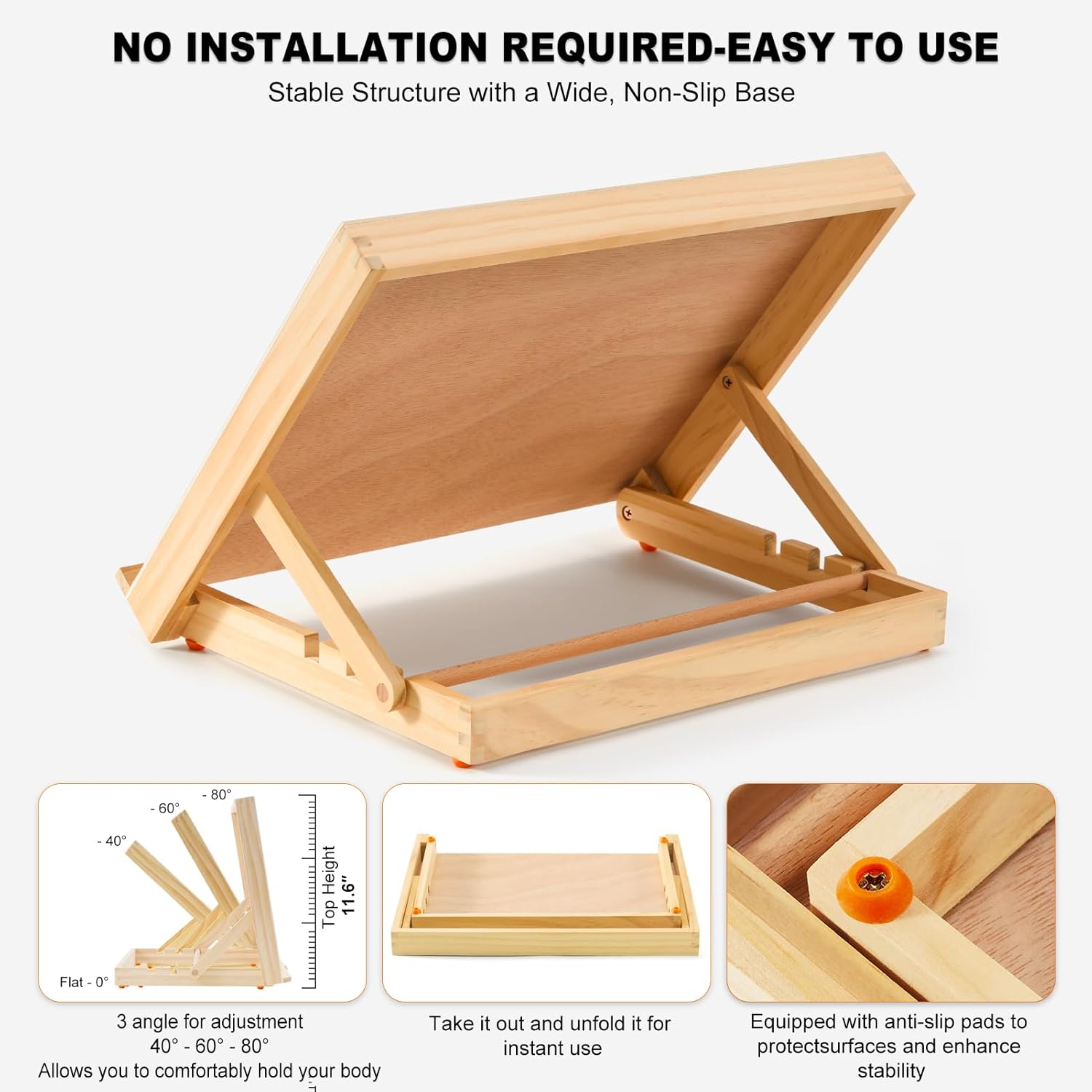 NO INSTALLATION REQUIRED-EASY TO USE

Stable Structure with a Wide, Non-Slip Base

- 80°

- 60°

- 40°

Flat - 0°

Top Height 11.6"

3 angle for adjustment
40° - 60° - 80°
Allows you to comfortably hold your body

Take it out and unfold it for instant use

Equipped with anti-slip pads to protectsurfaces and enhance stability