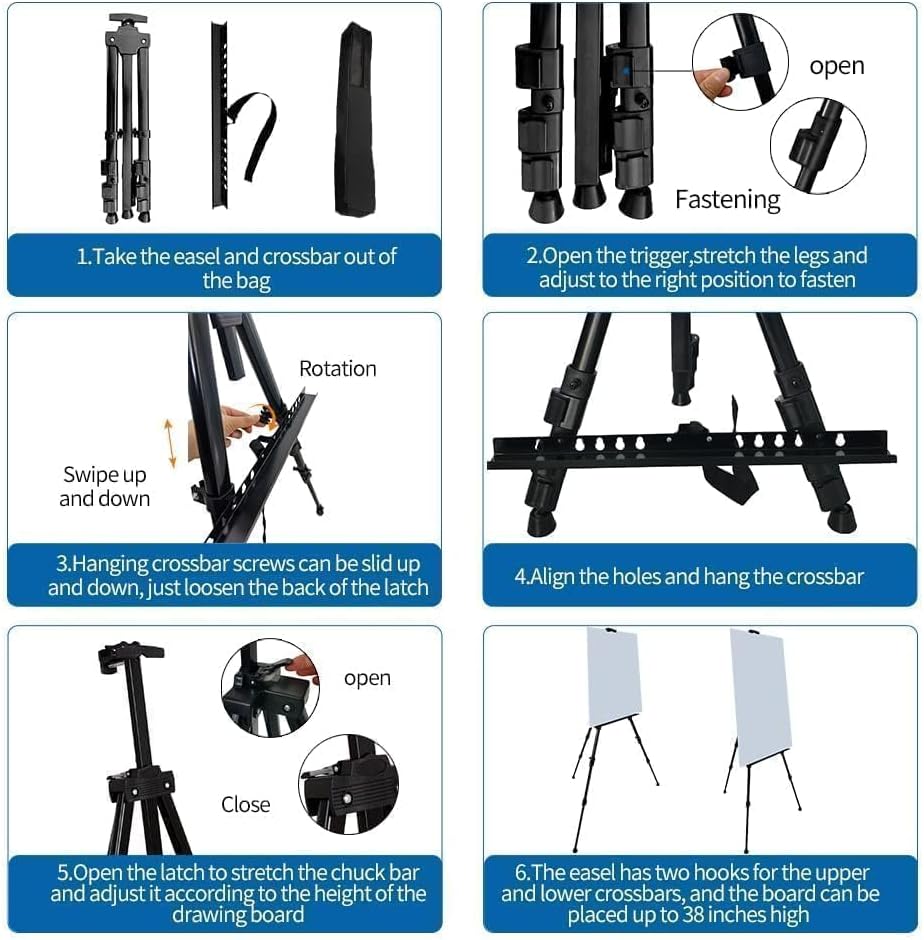 1.Take the easel and crossbar out of the bag

open

Fastening

2.Open the trigger,stretch the legs and adjust to the right position to fasten

Rotation

Swipe up and down

3.Hanging crossbar screws can be slid up and down, just loosen the back of the latch

4.Align the holes and hang the crossbar

open

Close

5.Open the latch to stretch the chuck bar and adjust it according to the height of the drawing board

6.The easel has two hooks for the upper and lower crossbars, and the board can be placed up to 38 inches high