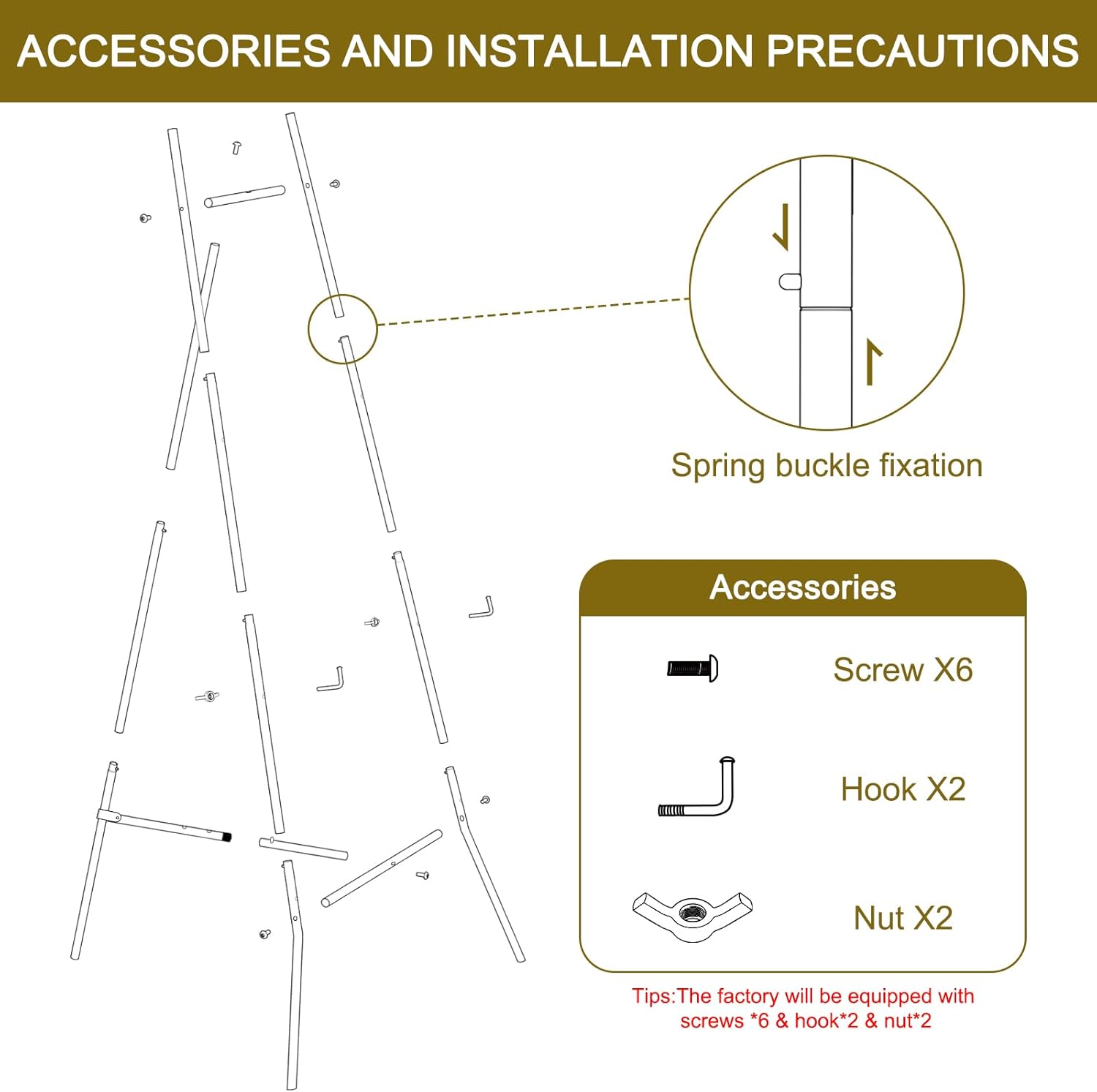 ACCESSORIES AND INSTALLATION PRECAUTIONS

Spring buckle fixation

Accessories

Screw X6

Hook X2

Nut X2

Tips:The factory will be equipped with screws *6 & hook*2 & nut*2