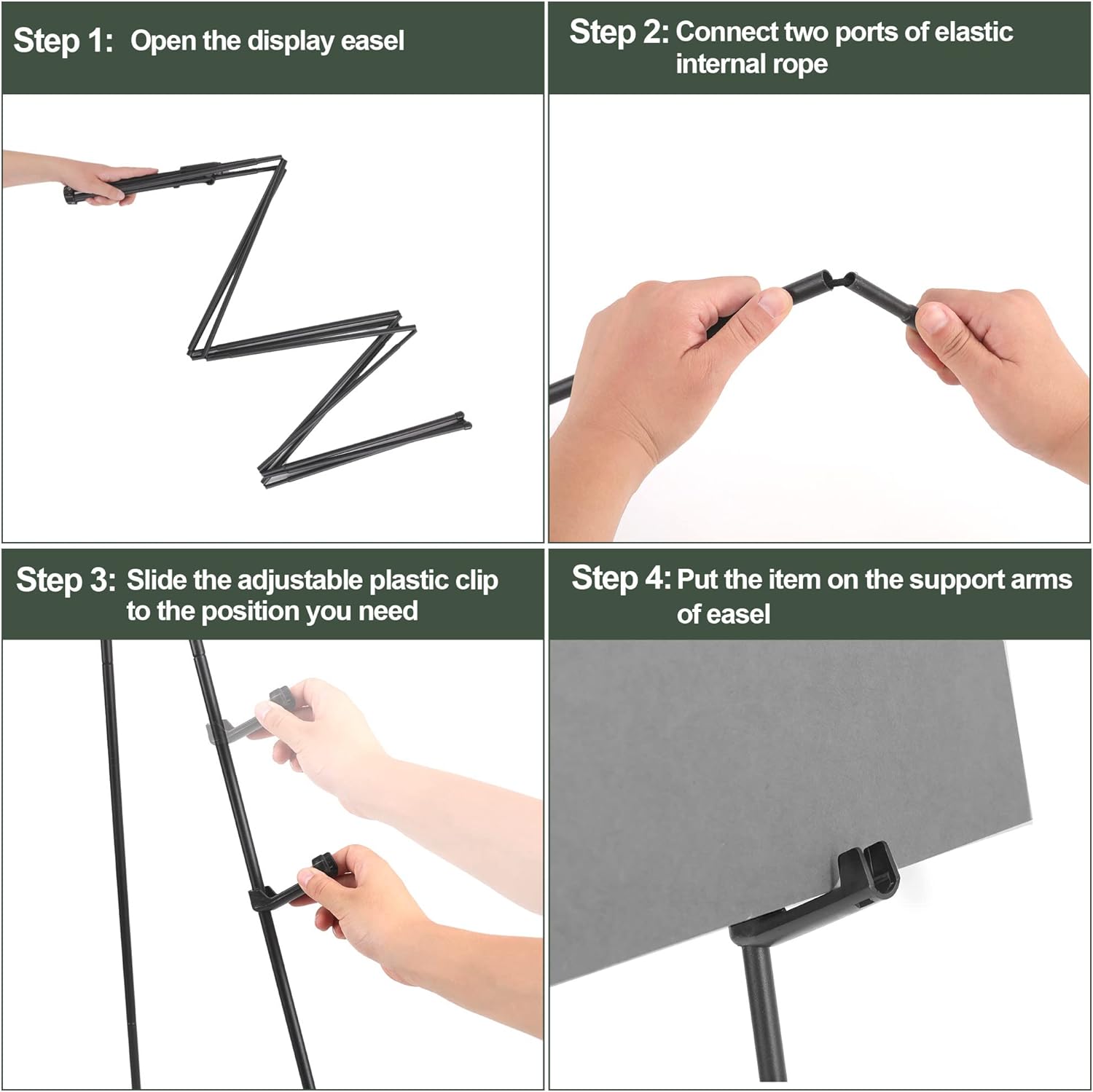 Step 1: Open the display easel

Step 2: Connect two ports of elastic internal rope

Step 3: Slide the adjustable plastic clip to the position you need

Step 4: Put the item on the support arms of easel