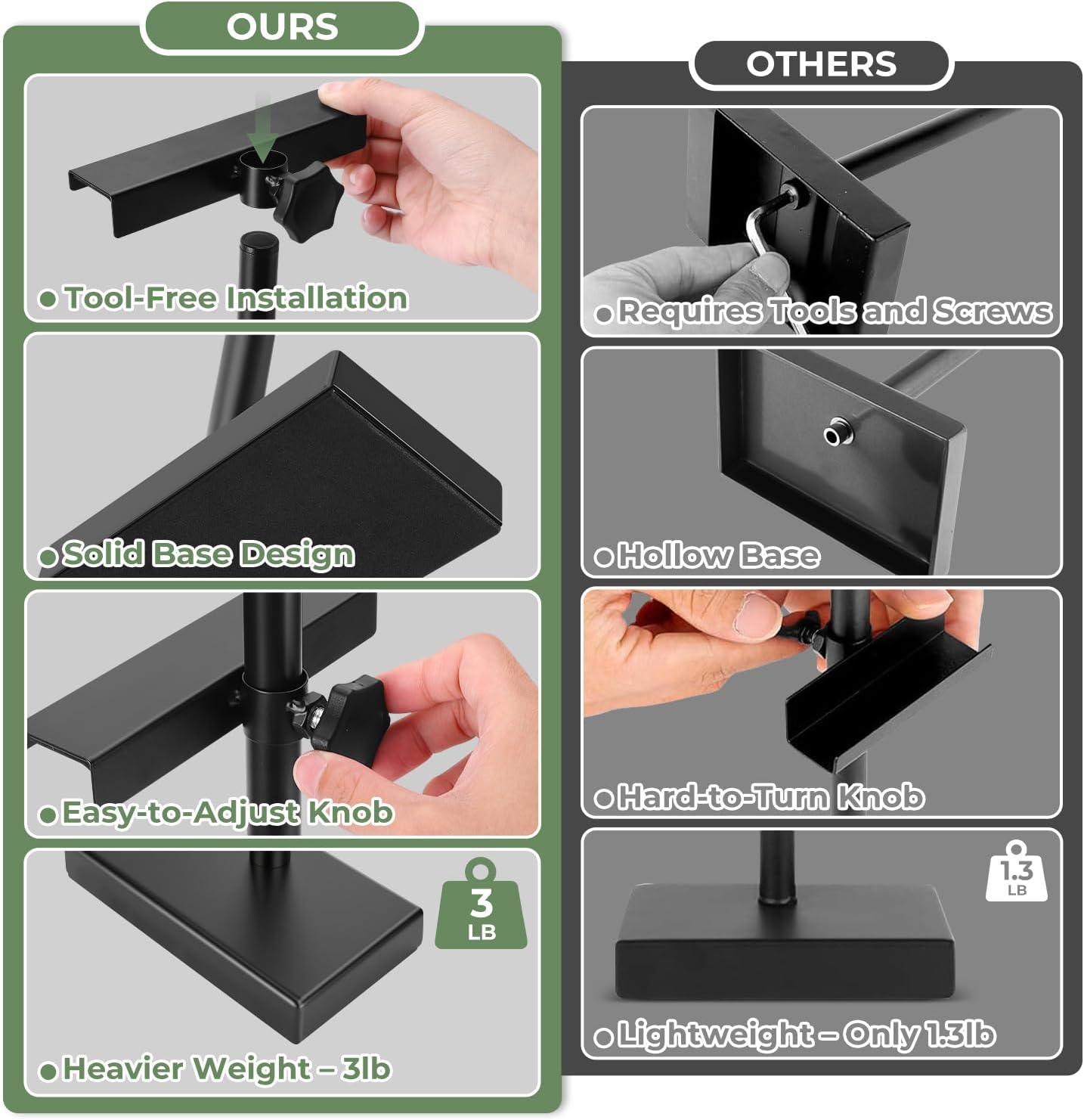 OURS

Tool-Free Installation

Solid Base Design

Easy-to-Adjust Knob

3 LB

Heavier Weight – 3lb

OTHERS

Requires Tools and Screws

Hollow Base

Hard-to-Turn Knob

1.3 LB

Lightweight – Only 1.3lb