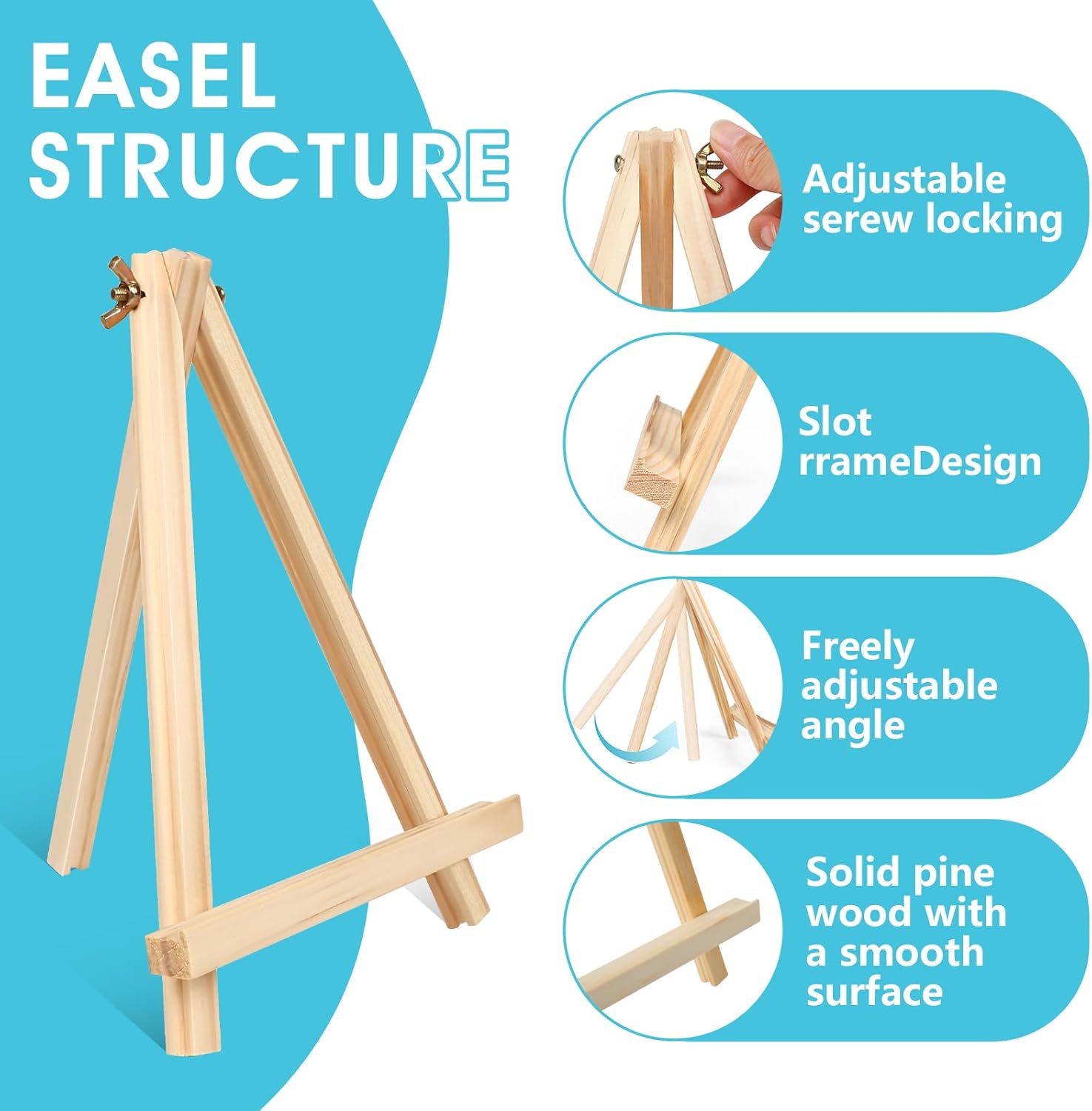 EASEL STRUCTURE

Adjustable serew locking

Slot rrameDesign

Freely adjustable angle

Solid pine wood with a smooth surface