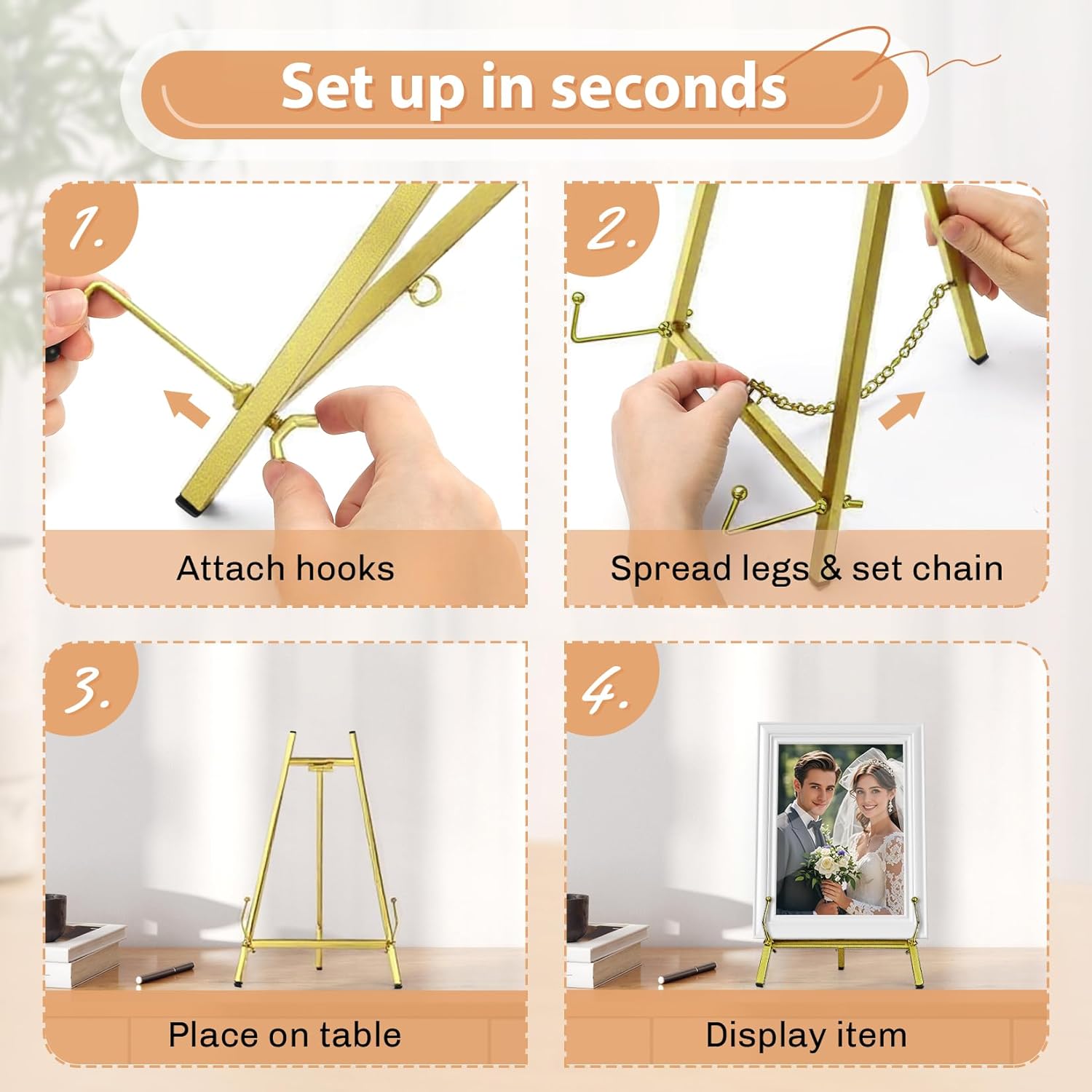 Set up in seconds

1.

Attach hooks

2.

Spread legs & set chain

3.

Place on table

4.

Display item