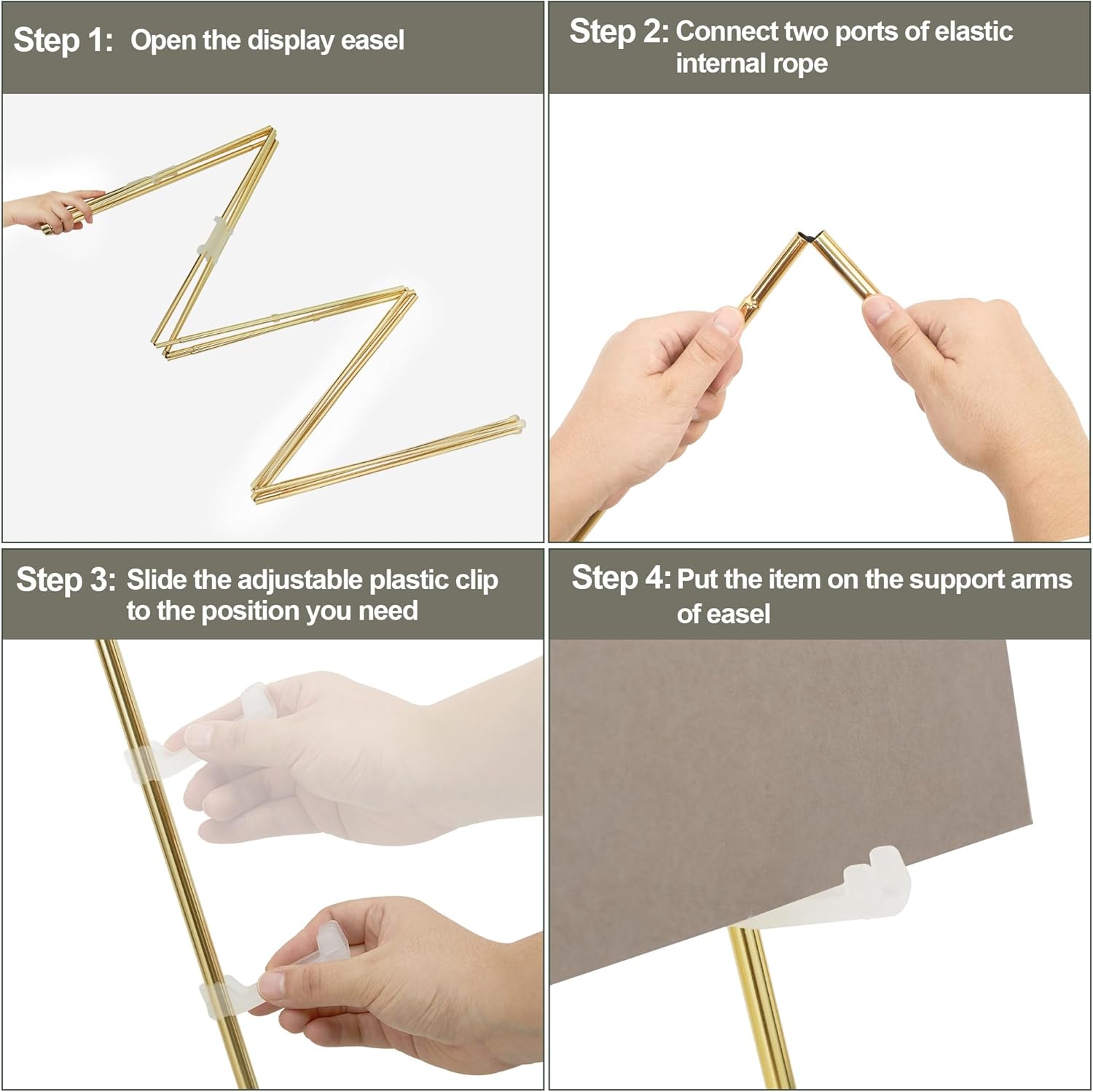 Step 1: Open the display easel

Step 2: Connect two ports of elastic internal rope

Step 3: Slide the adjustable plastic clip to the position you need

Step 4: Put the item on the support arms of easel