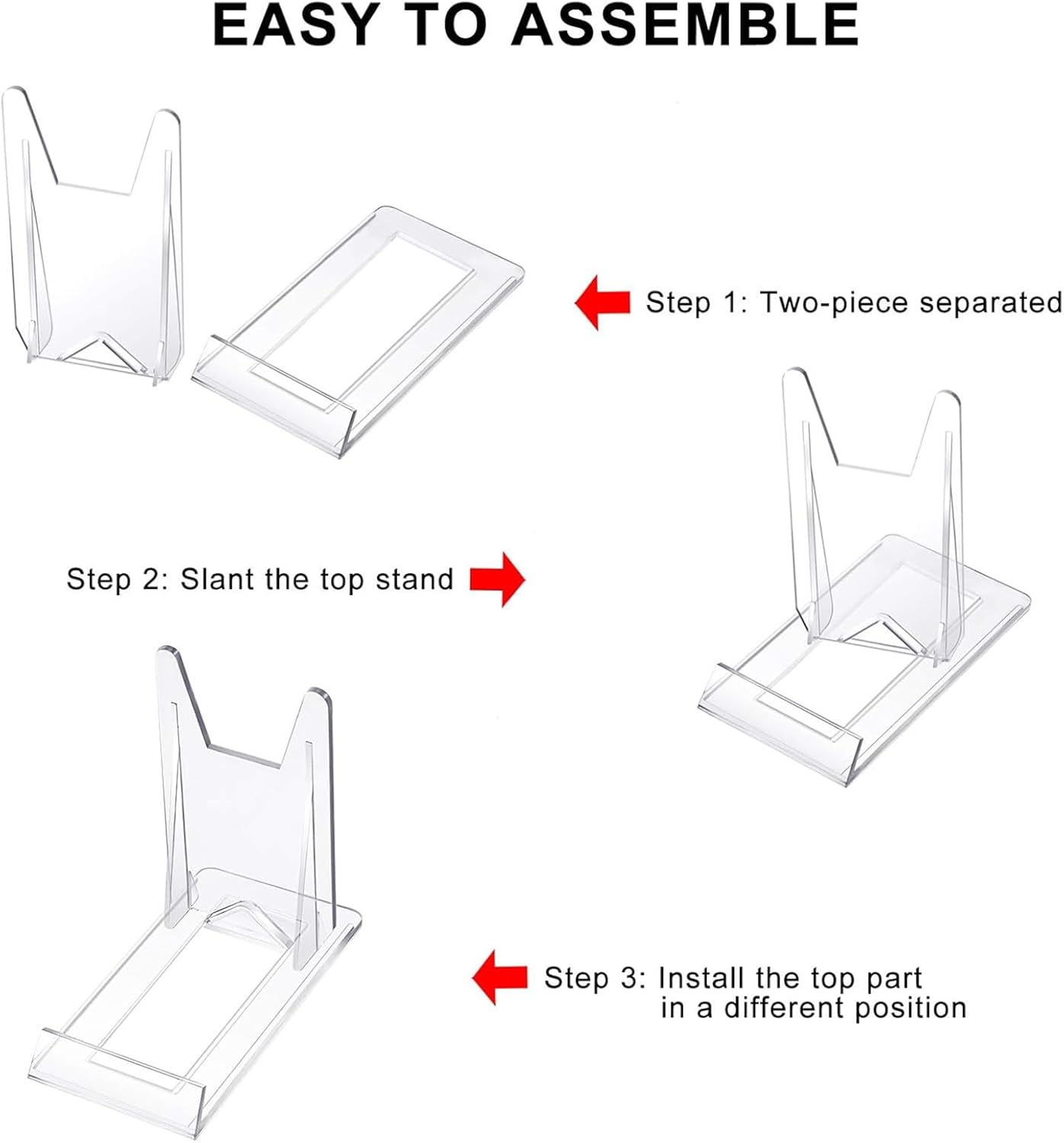 EASY TO ASSEMBLE

Step 1: Two-piece separated

Step 2: Slant the top stand

Step 3: Install the top part in a different position