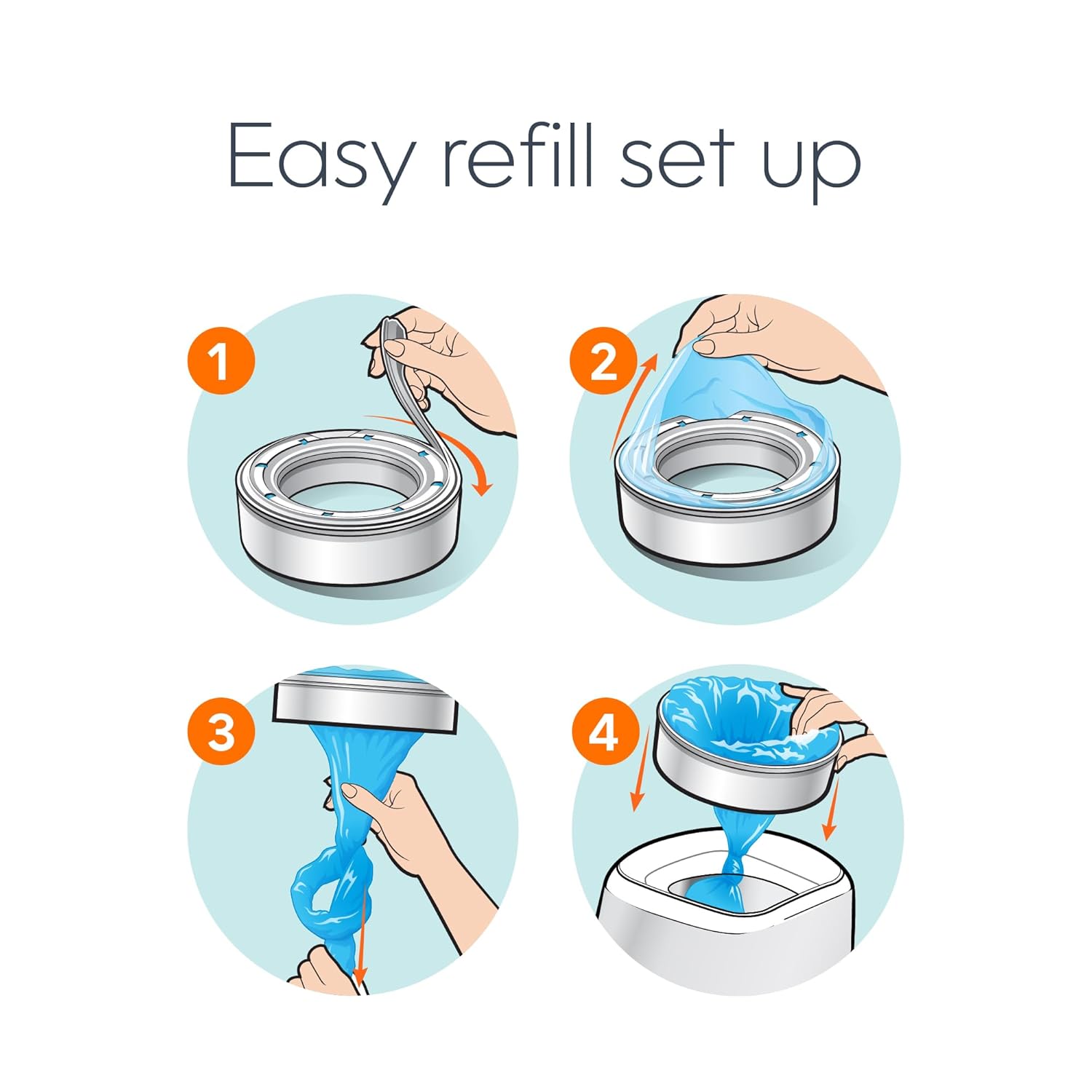 Easy refill set up

1

2

3

4