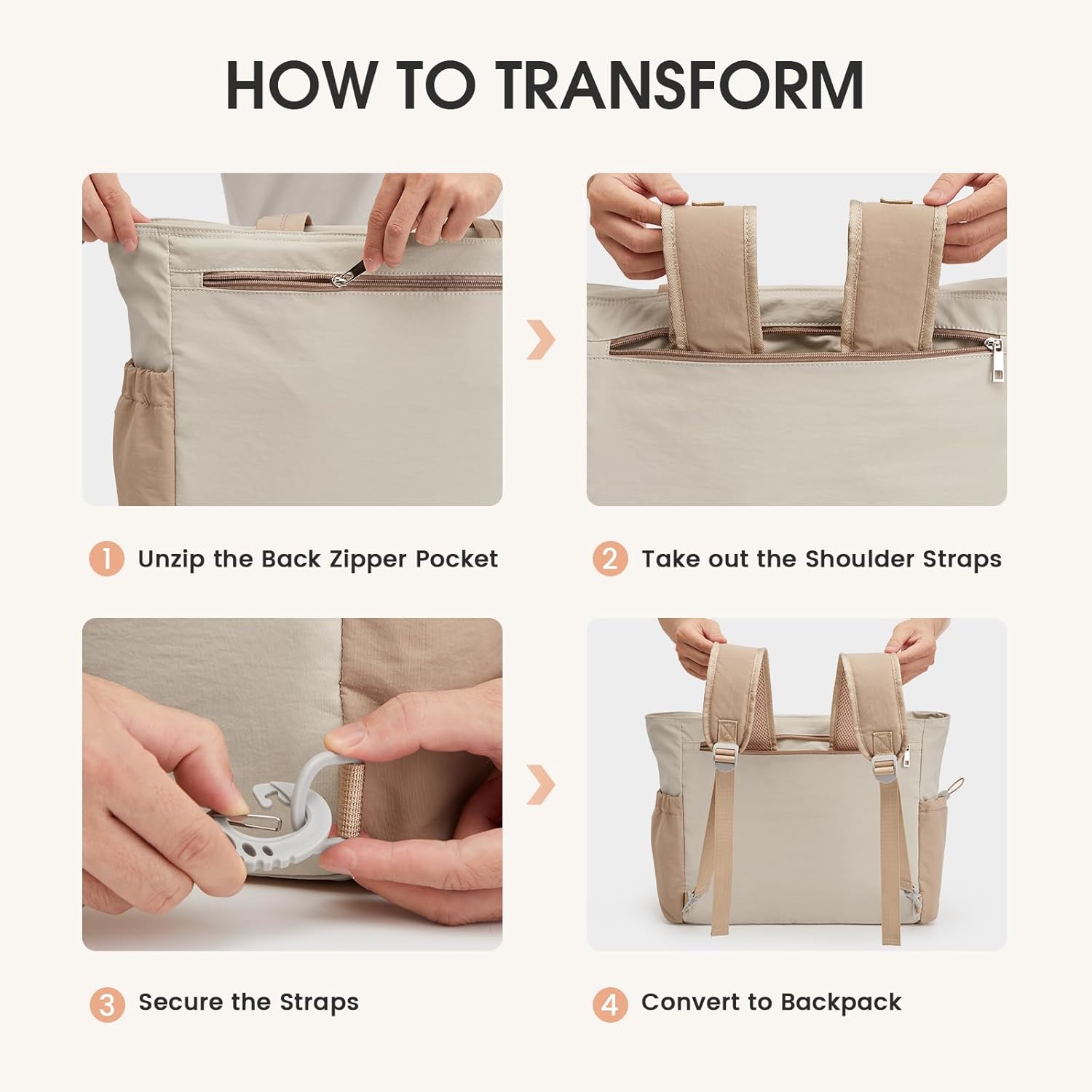 HOW TO TRANSFORM

1 Unzip the Back Zipper Pocket

2 Take out the Shoulder Straps

3 Secure the Straps

4 Convert to Backpack