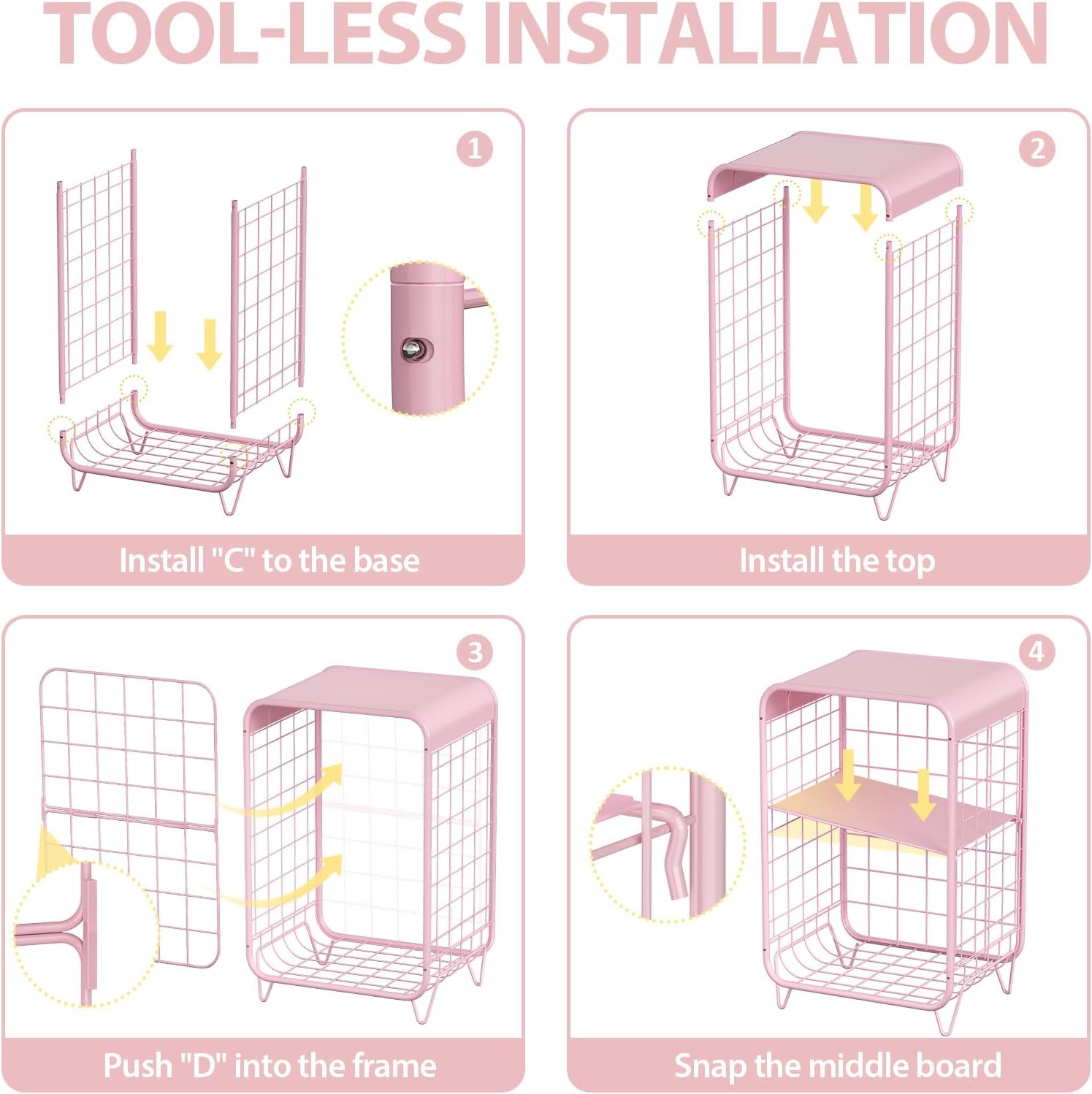 TOOL-LESS INSTALLATION

1

Install "C" to the base

2

Install the top

3

Push "D" into the frame

4

Snap the middle board