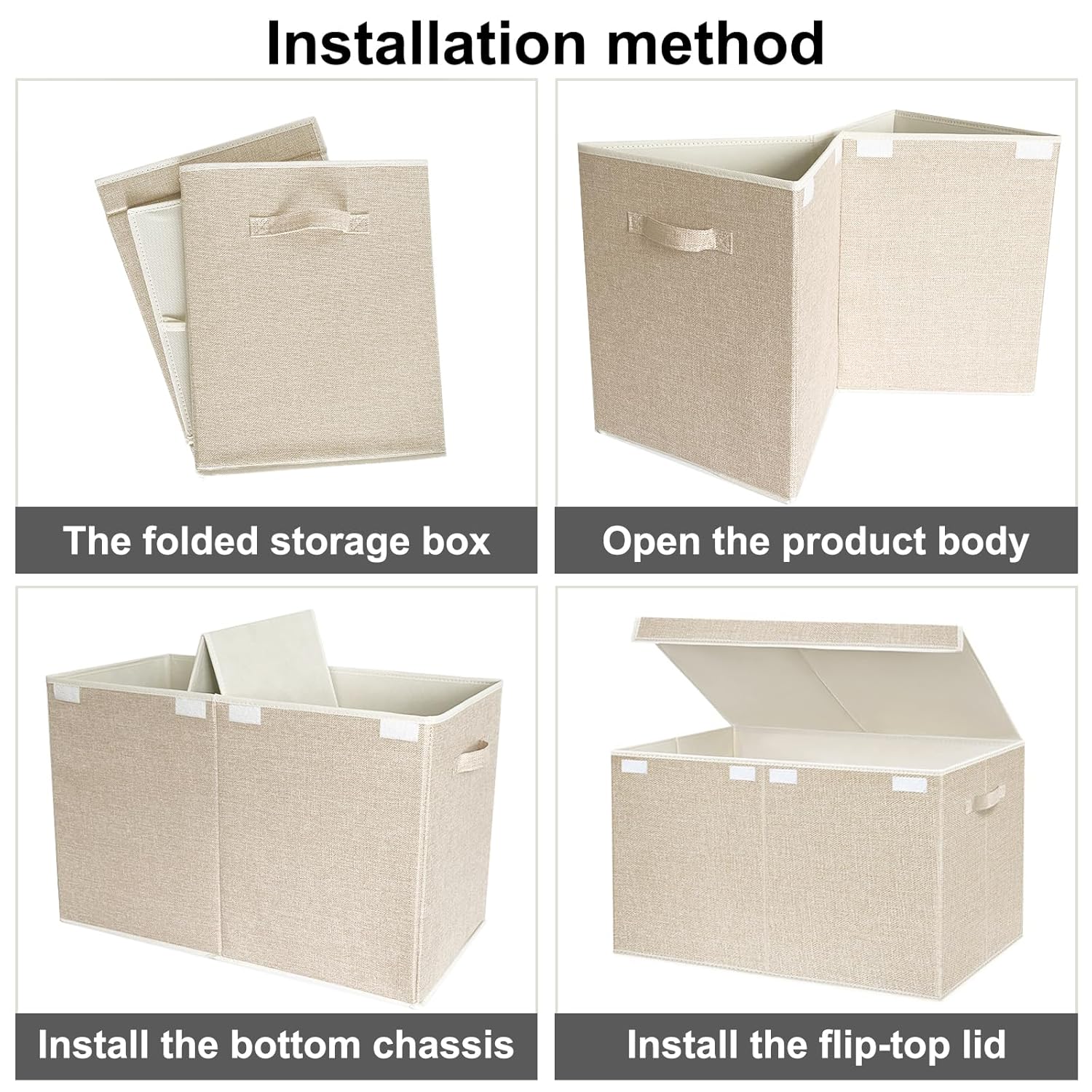 Installation method

The folded storage box

Open the product body

Install the bottom chassis

Install the flip-top lid