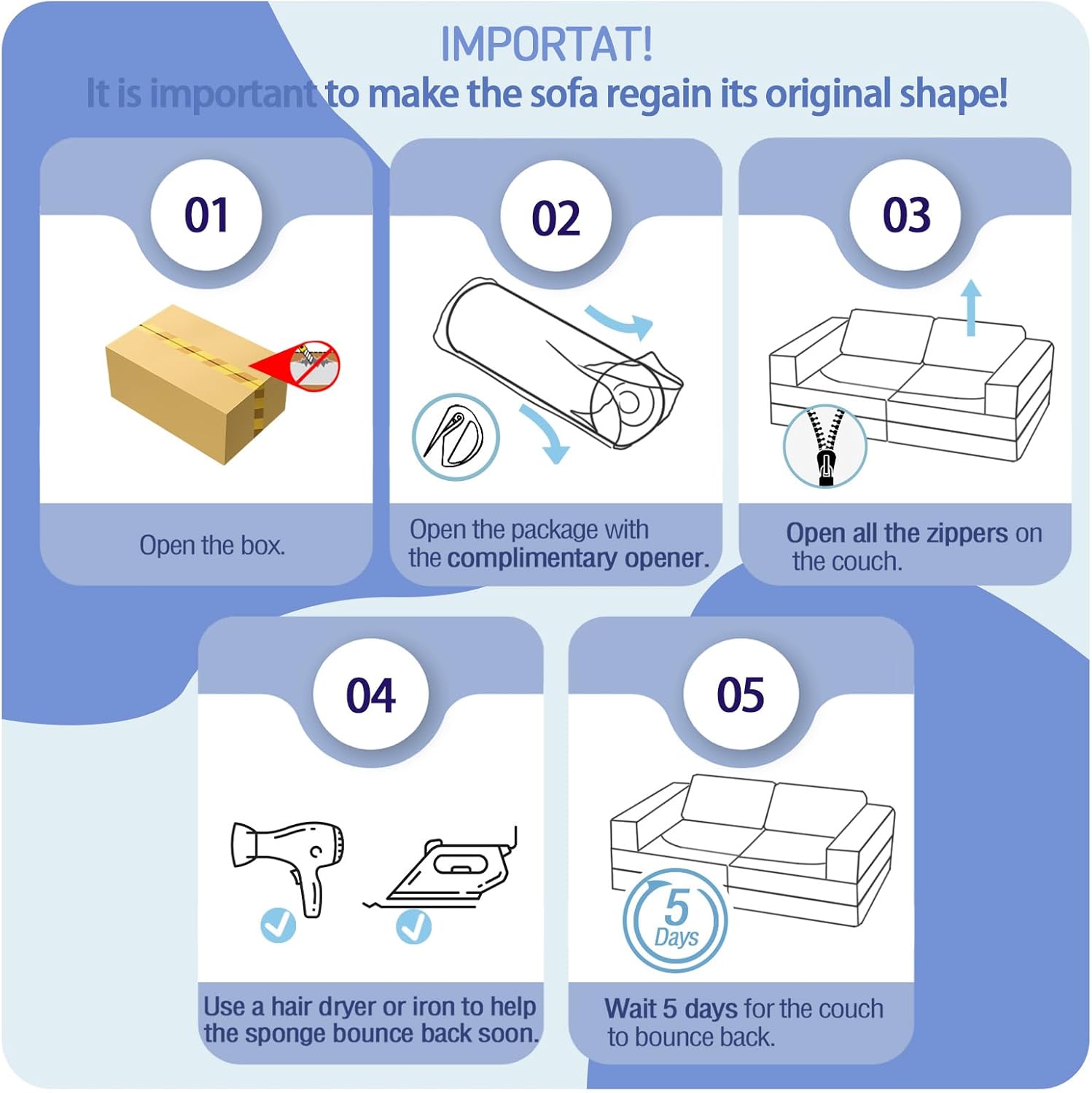 IMPORTAT!
It is important to make the sofa regain its original shape!

01

Open the box.

02

Open the package with the complimentary opener.

03

Open all the zippers on the couch.

04

Use a hair dryer or iron to help the sponge bounce back soon.

05

5 Days

Wait 5 days for the couch to bounce back.