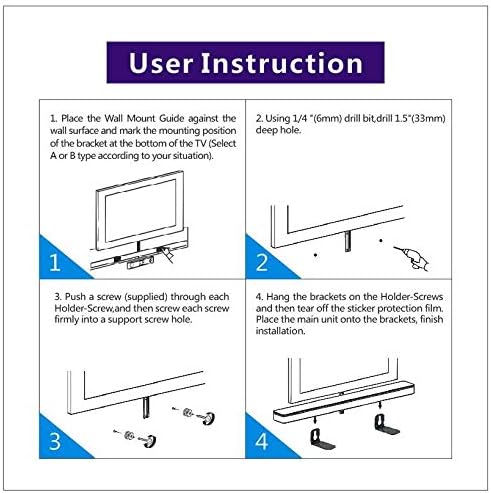 User Instruction

1. Place the Wall Mount Guide against the wall surface and mark the mounting position of the bracket at the bottom of the TV (Select A or B type according to your situation).

1

2. Using 1/4 "(6mm) drill bit,drill 1.5"(33mm) deep hole.

2

3. Push a screw (supplied) through each Holder-Screw,and then screw each screw firmly into a support screw hole.

3

4. Hang the brackets on the Holder-Screws and then tear off the sticker protection film. Place the main unit onto the brackets, finish installation.

4