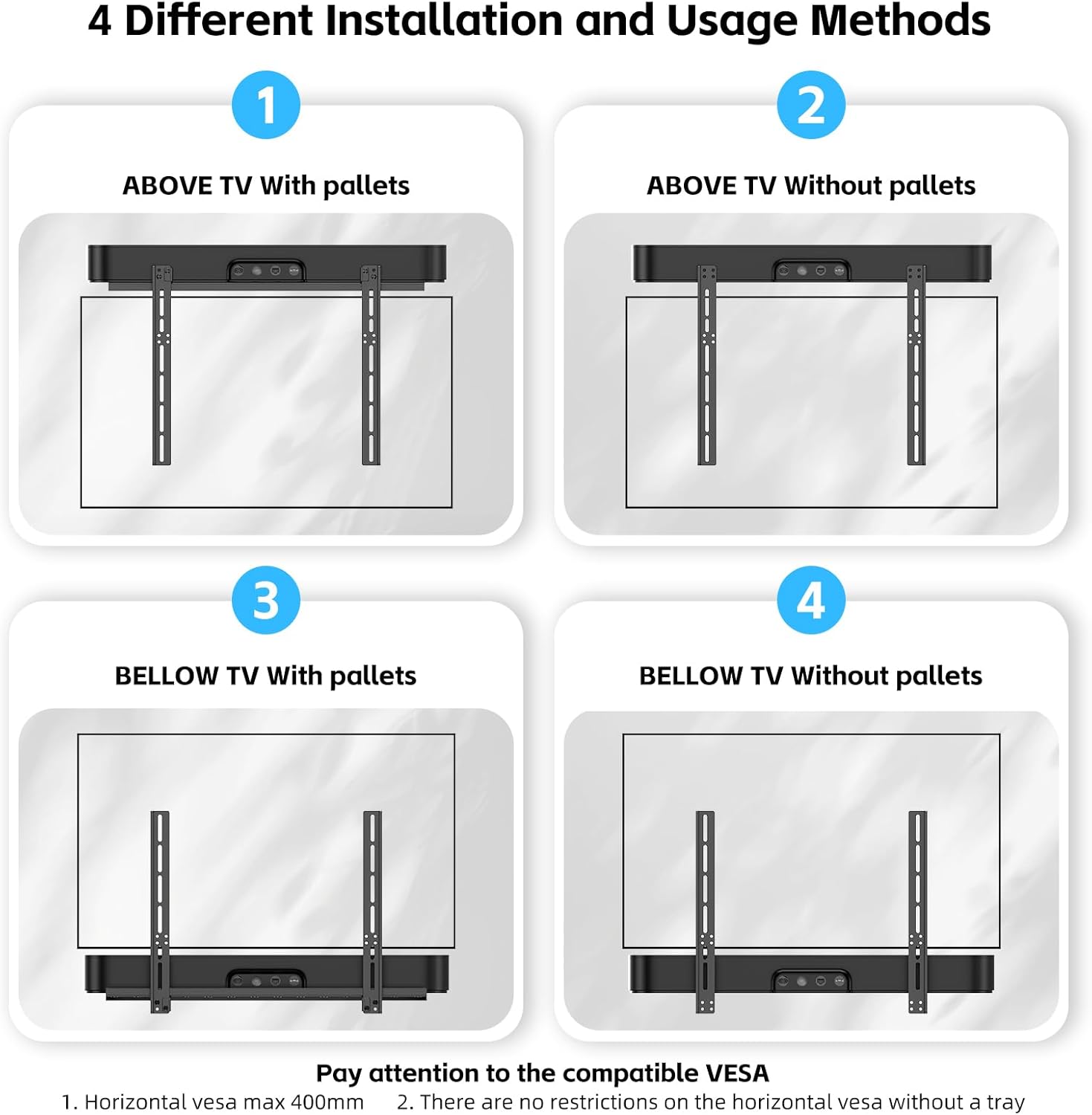 4 Different Installation and Usage Methods

1

ABOVE TV With pallets

2

ABOVE TV Without pallets

3

BELLOW TV With pallets

4

BELLOW TV Without pallets

Pay attention to the compatible VESA

1. Horizontal vesa max 400mm 2. There are no restrictions on the horizontal vesa without a tray