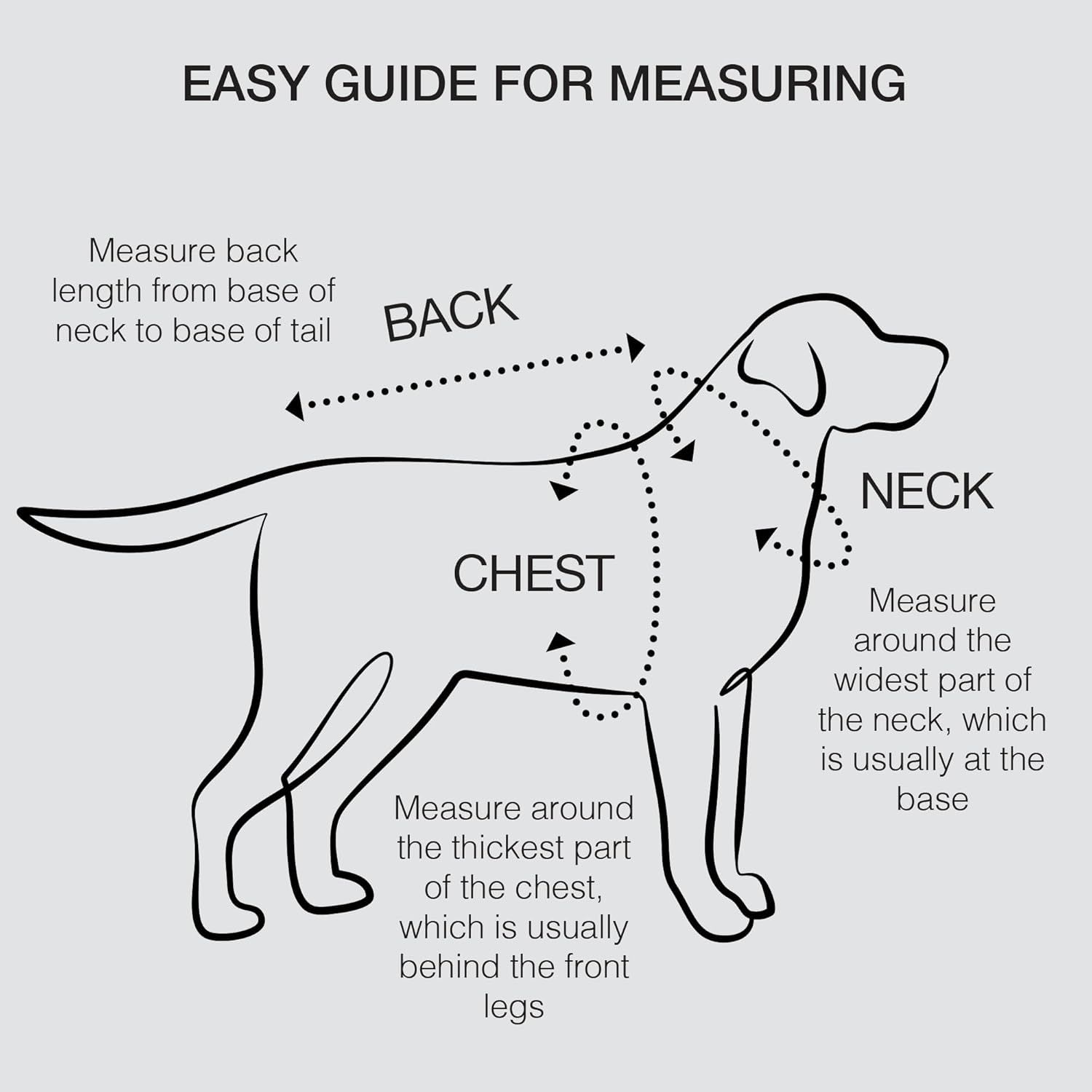 EASY GUIDE FOR MEASURING

Measure back length from base of neck to base of tail

BACK

NECK

CHEST

Measure around the widest part of the neck, which is usually at the base

Measure around the thickest part of the chest, which is usually behind the front legs