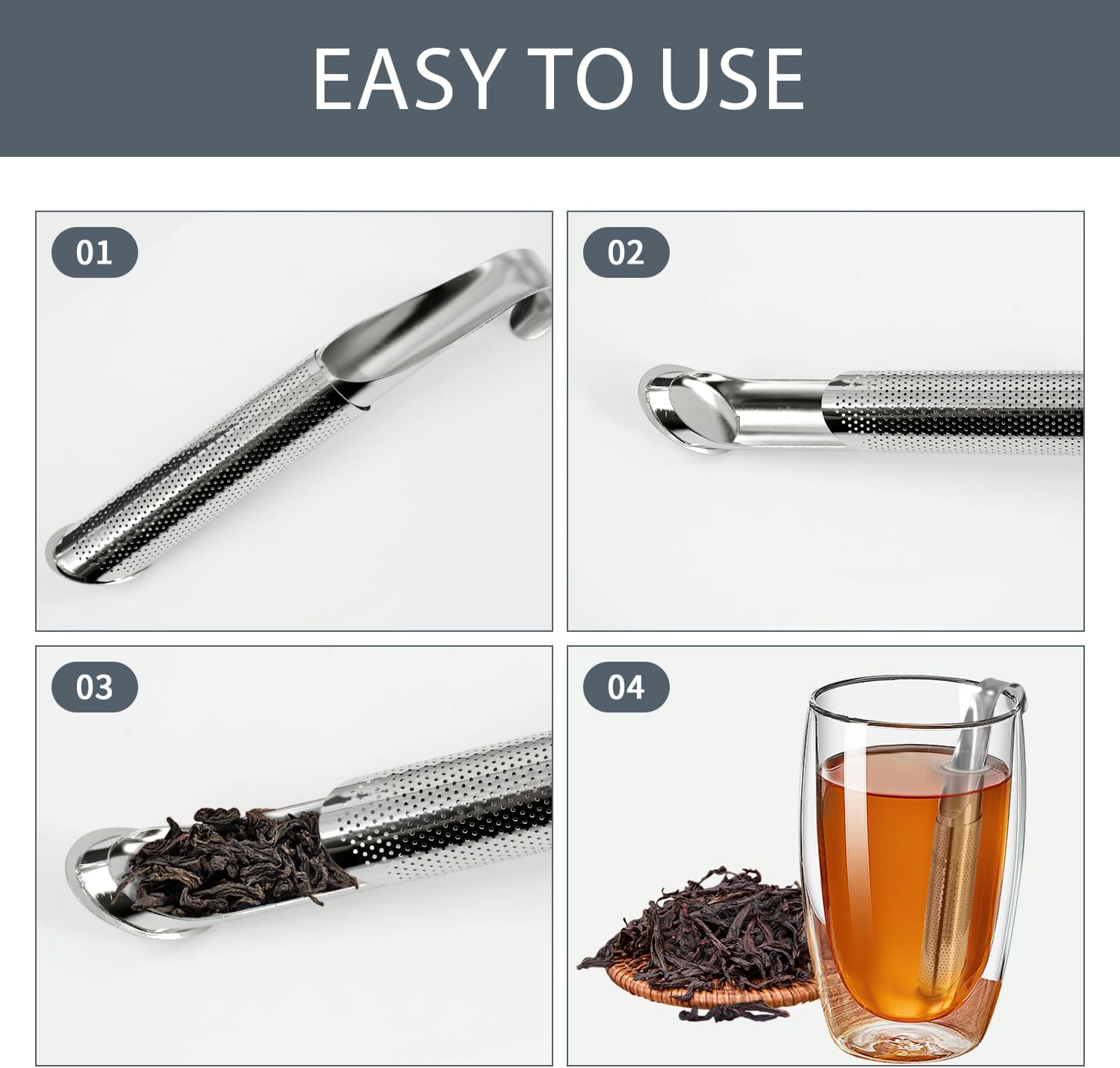 EASY TO USE

01

02

03

04