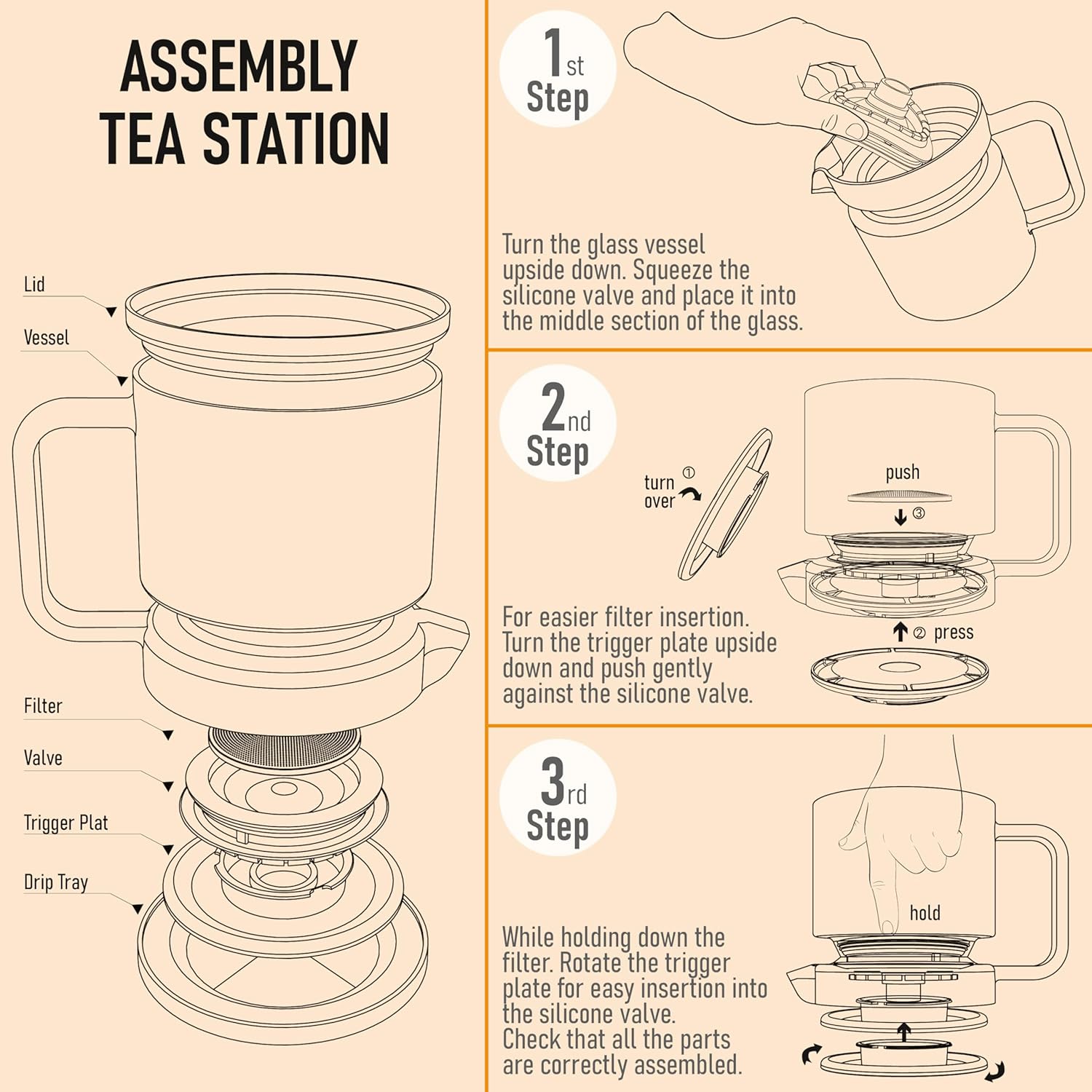 ASSEMBLY TEA STATION

Lid

Vessel

Filter

Valve

Trigger Plat

Drip Tray

1st Step

Turn the glass vessel upside down. Squeeze the silicone valve and place it into the middle section of the glass.

2nd Step

turn over ①

push

③

② press

For easier filter insertion. Turn the trigger plate upside down and push gently against the silicone valve.

3rd Step

hold

While holding down the filter. Rotate the trigger plate for easy insertion into the silicone valve.
Check that all the parts are correctly assembled.