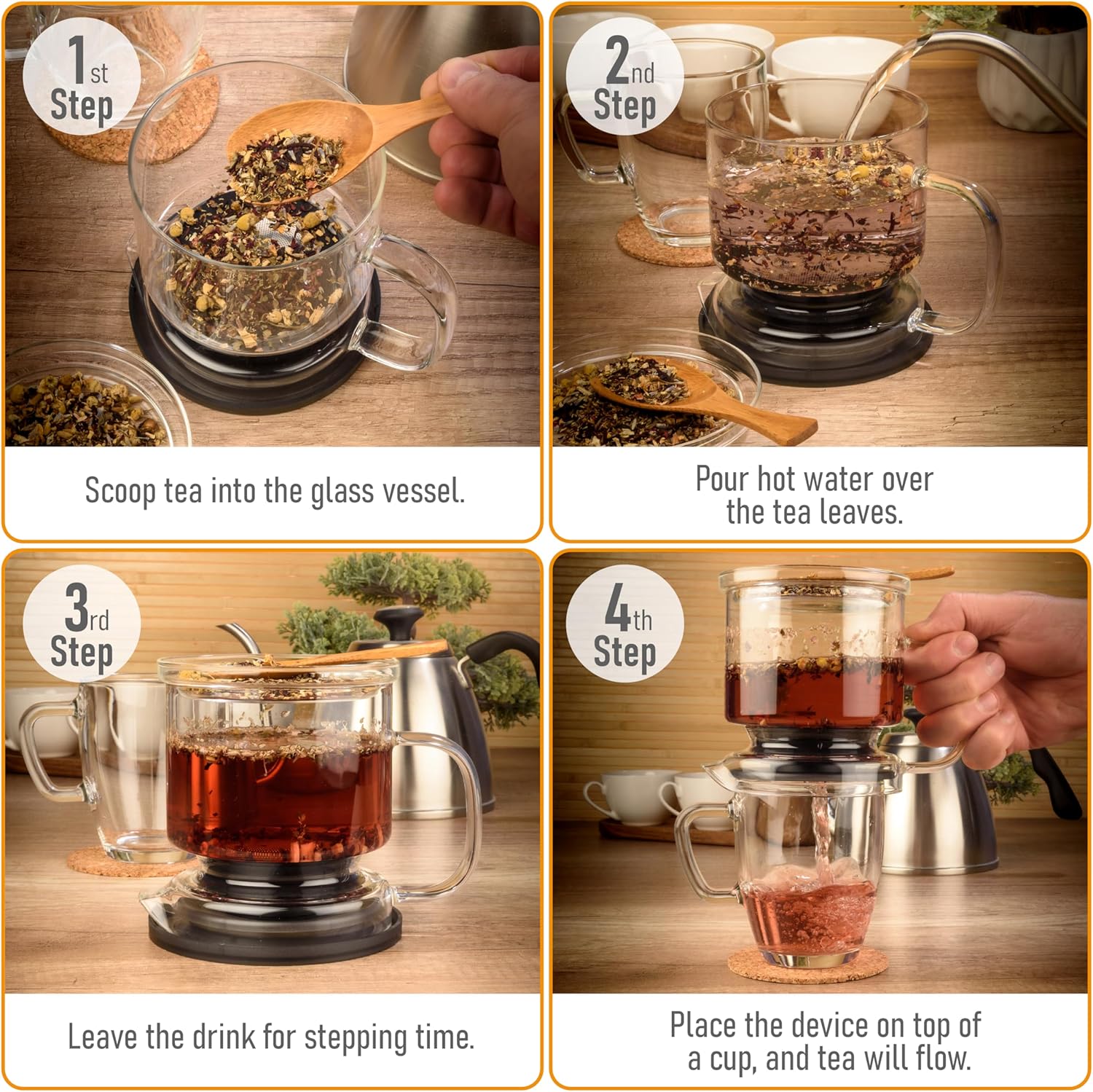 1st Step

Scoop tea into the glass vessel.

2nd Step

Pour hot water over the tea leaves.

3rd Step

Leave the drink for stepping time.

4th Step

Place the device on top of a cup, and tea will flow.